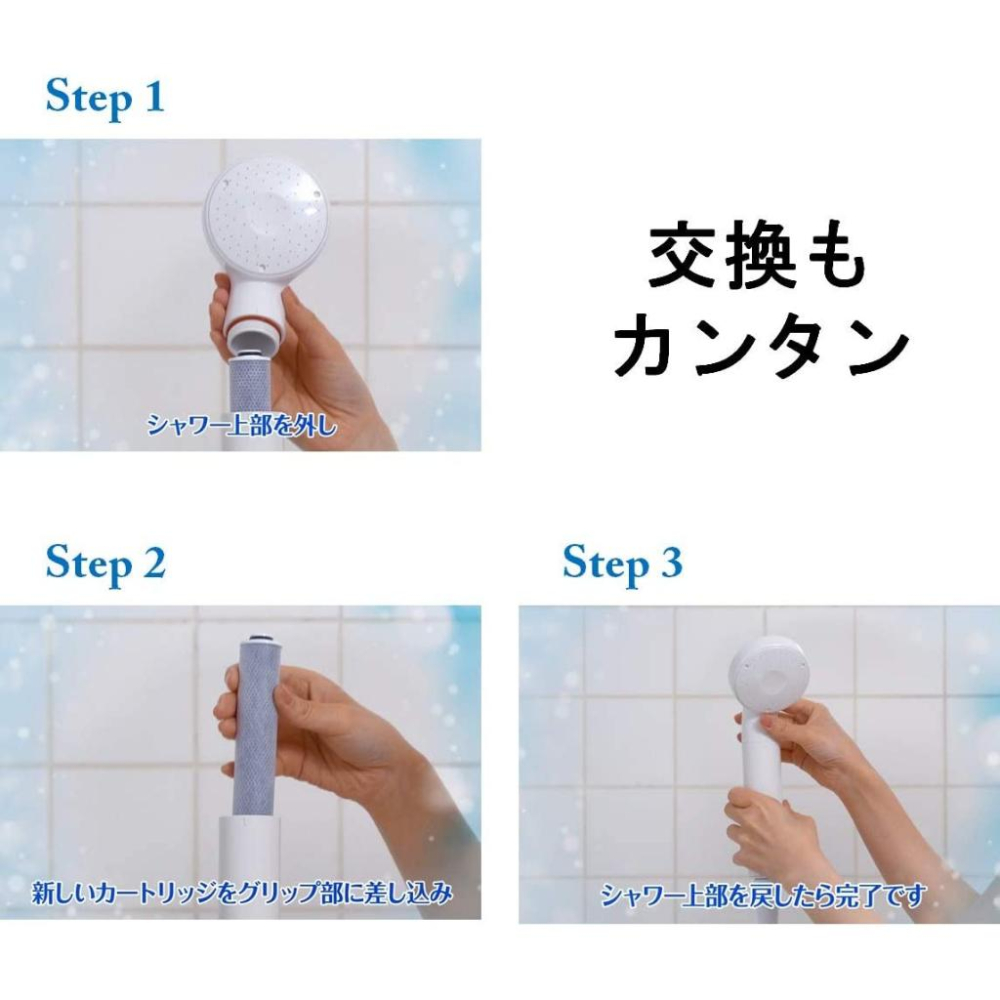 Step 1

シャワー上部を外し

交換も
カンタン

Step 2

新しいカートリッジをグリップ部に差し込み

Step 3

シャワー上部を戻したら完了です