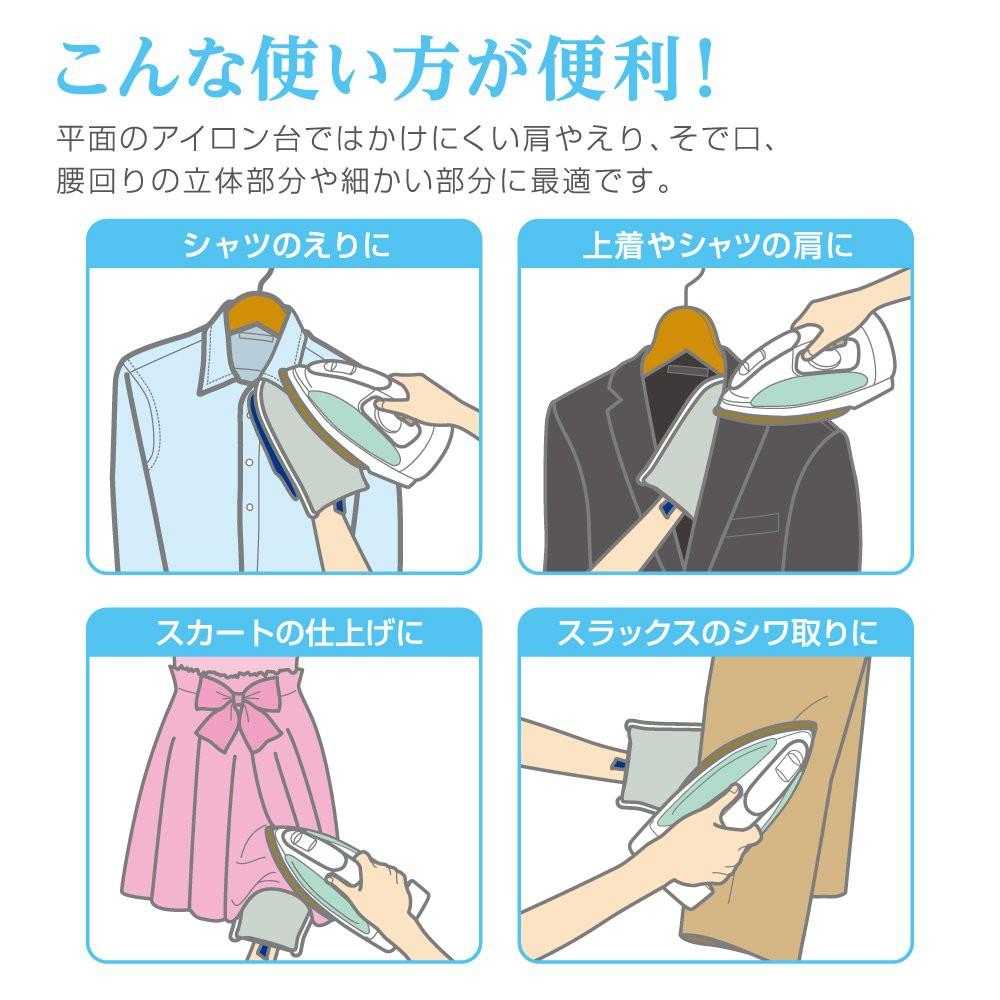 こんな使い方が便利!

平面のアイロン台ではかけにくい肩やえり、そで口、腰回りの立体部分や細かい部分に最適です。

シャツのえりに

上着やシャツの肩に

スカートの仕上げに

スラックスのシワ取りに