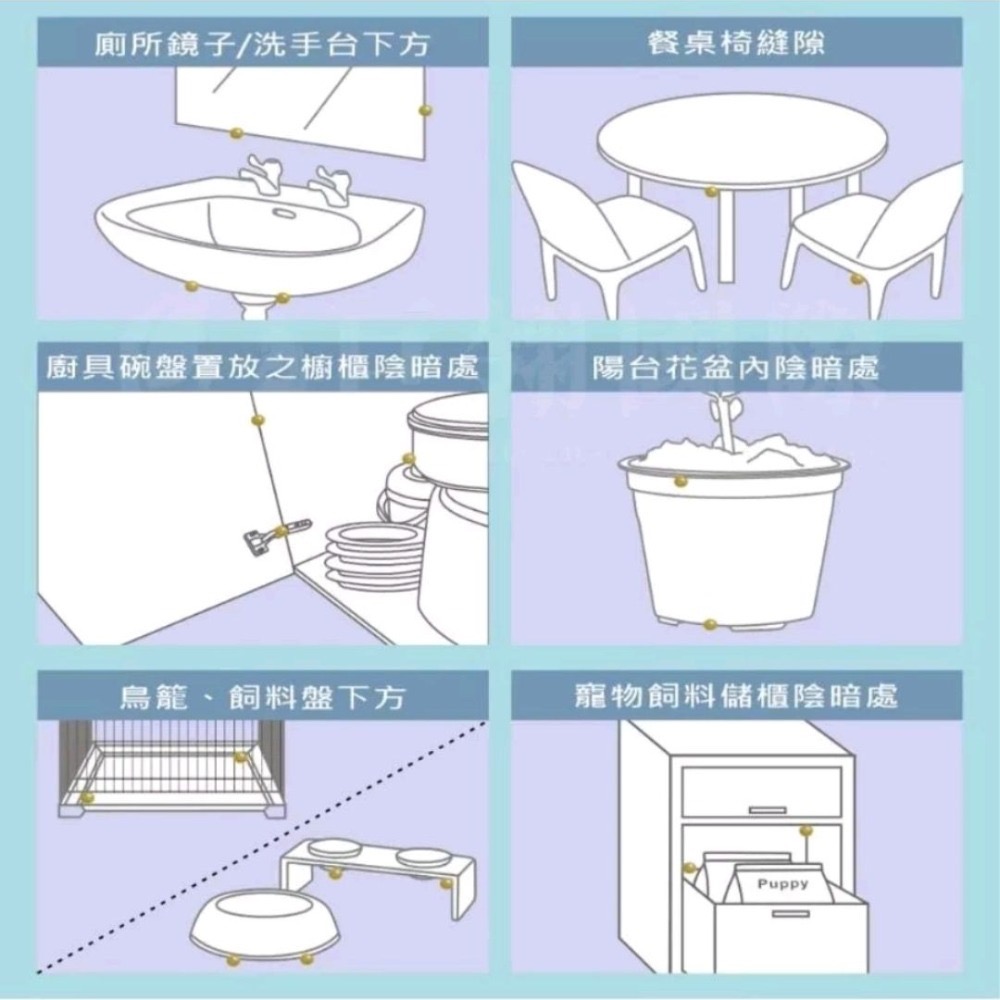 廁所鏡子/洗手台下方

餐桌椅縫隙

廚具碗盤置放之櫥櫃陰暗處

陽台花盆內陰暗處

鳥籠、飼料盤下方

寵物飼料儲櫃陰暗處

Puppy