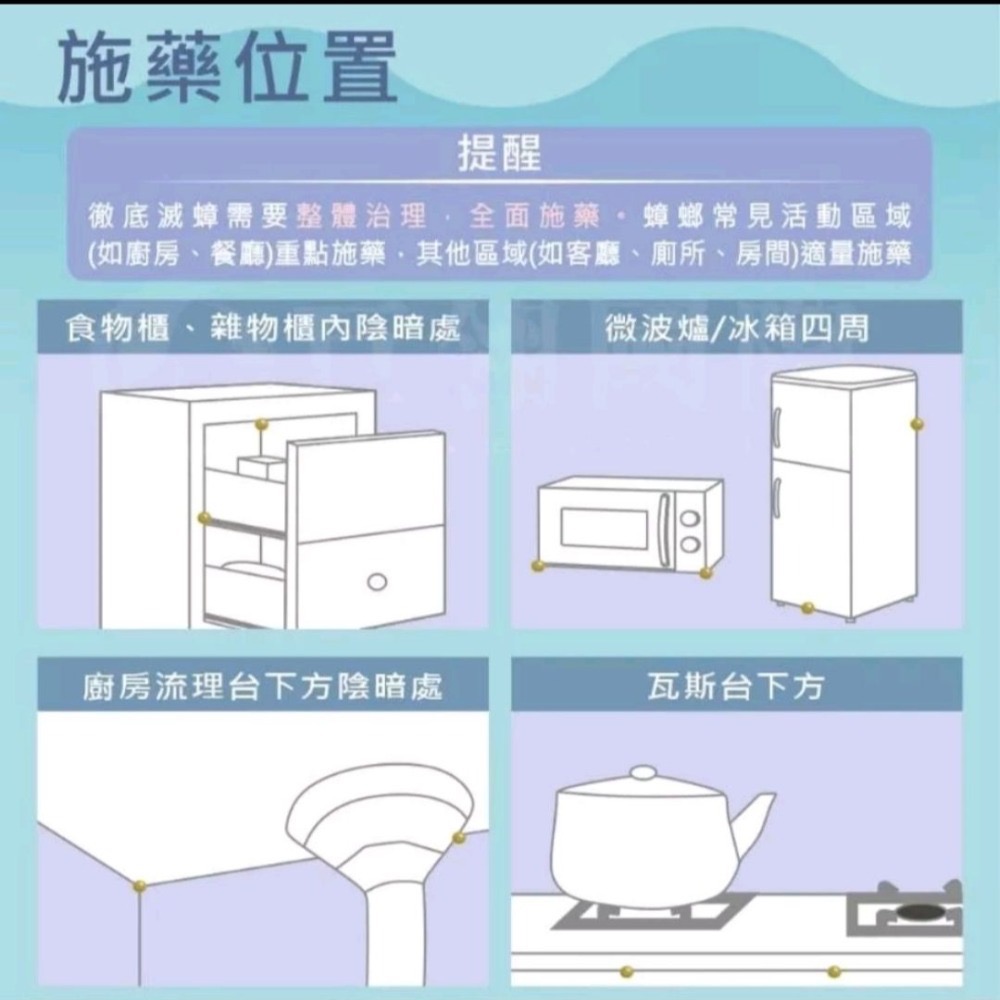 施藥位置

提醒

徹底滅蟑需要整體治理，全面施藥。蟑螂常見活動區域(如廚房、餐廳)重點施藥，其他區域(如客廳、廁所、房間)適量施藥

食物櫃、雜物櫃內陰暗處

微波爐/冰箱四周

廚房流理台下方陰暗處

瓦斯台下方