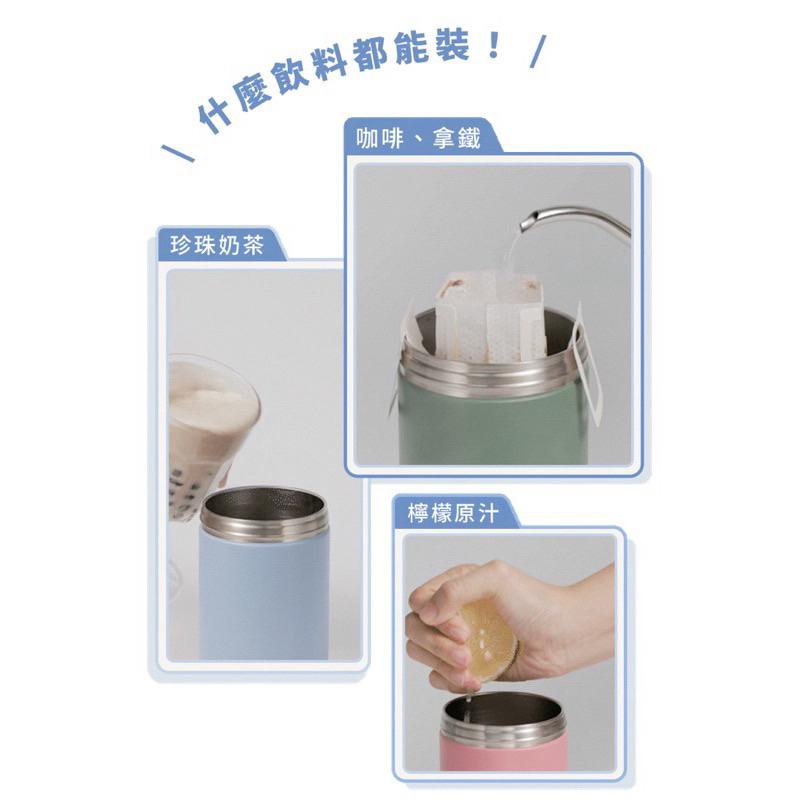 \ 什麼飲料都能裝！ /

咖啡、拿鐵

珍珠奶茶

檸檬原汁