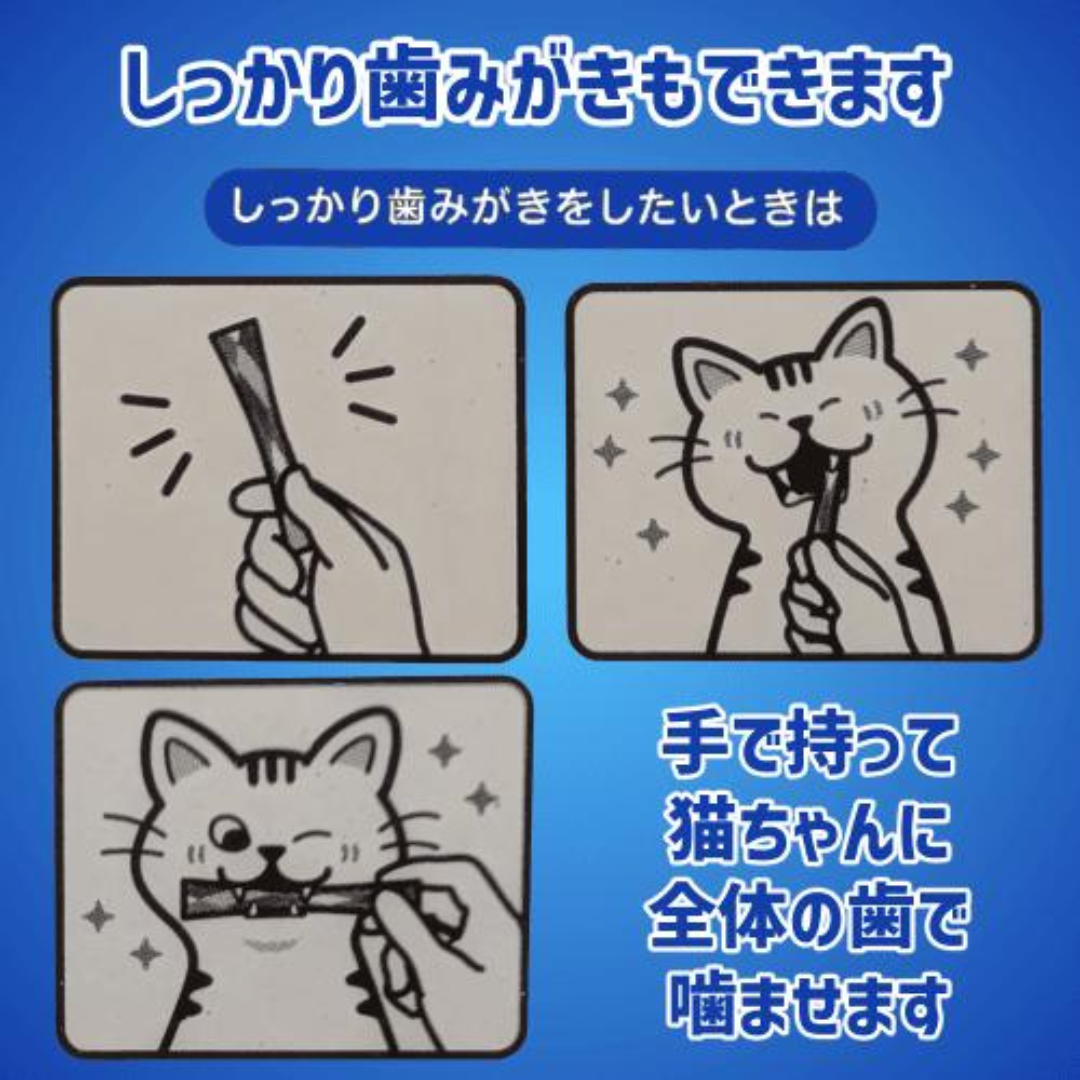 しっかり歯みがきもできます

しっかり歯みがきをしたいときは

手で持って
猫ちゃんに
全体の歯で
噛ませます