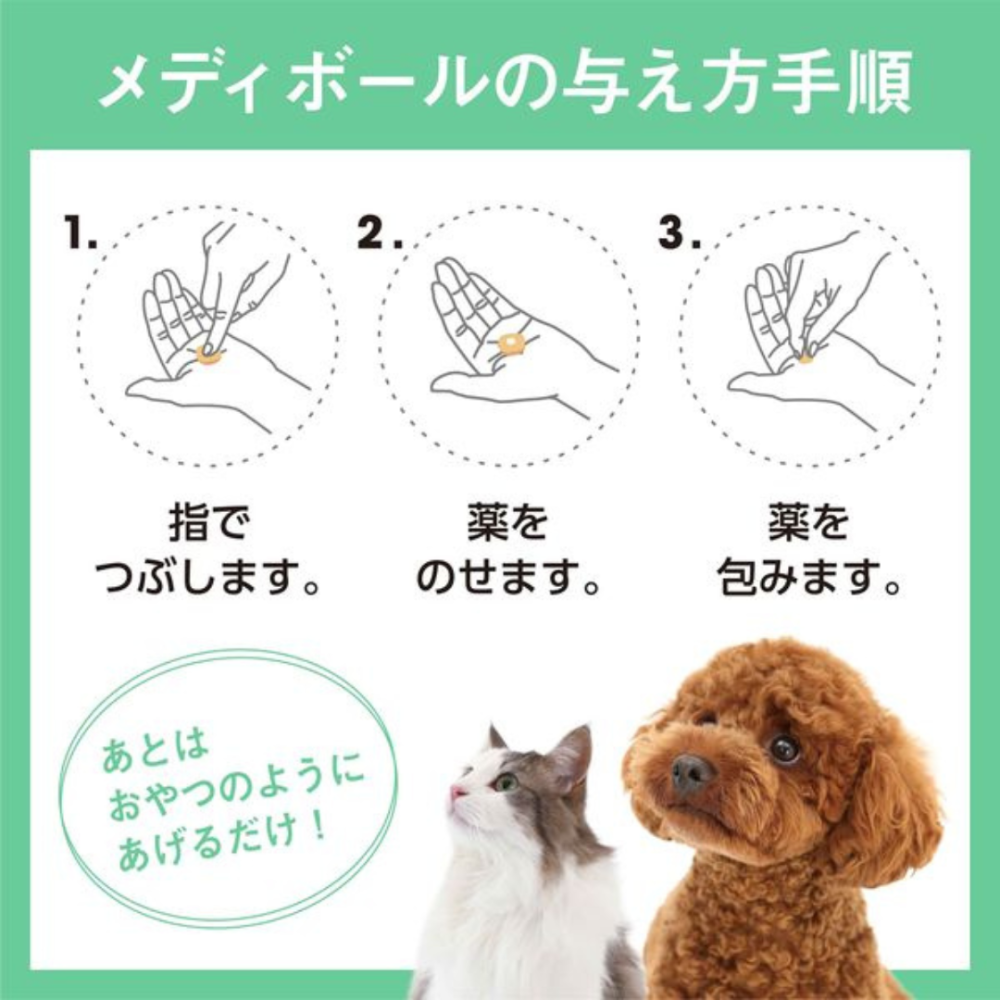 メディボールの与え方手順

1.

指で
つぶします。

2.

薬を
のせます。

3.

薬を
包みます。

あとは
おやつのように
あげるだけ！