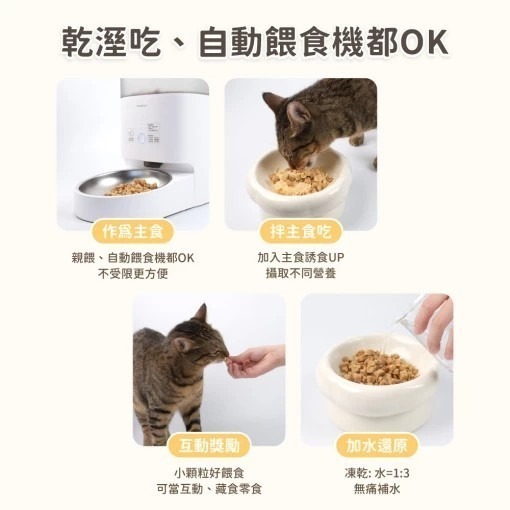 乾溼吃、自動餵食機都OK

作爲主食

親餵、自動餵食機都OK
不受限更方便

拌主食吃

加入主食誘食UP
攝取不同營養

互動獎勵

小顆粒好餵食
可當互動、藏食零食

加水還原

凍乾: 水=1:3
無痛補水