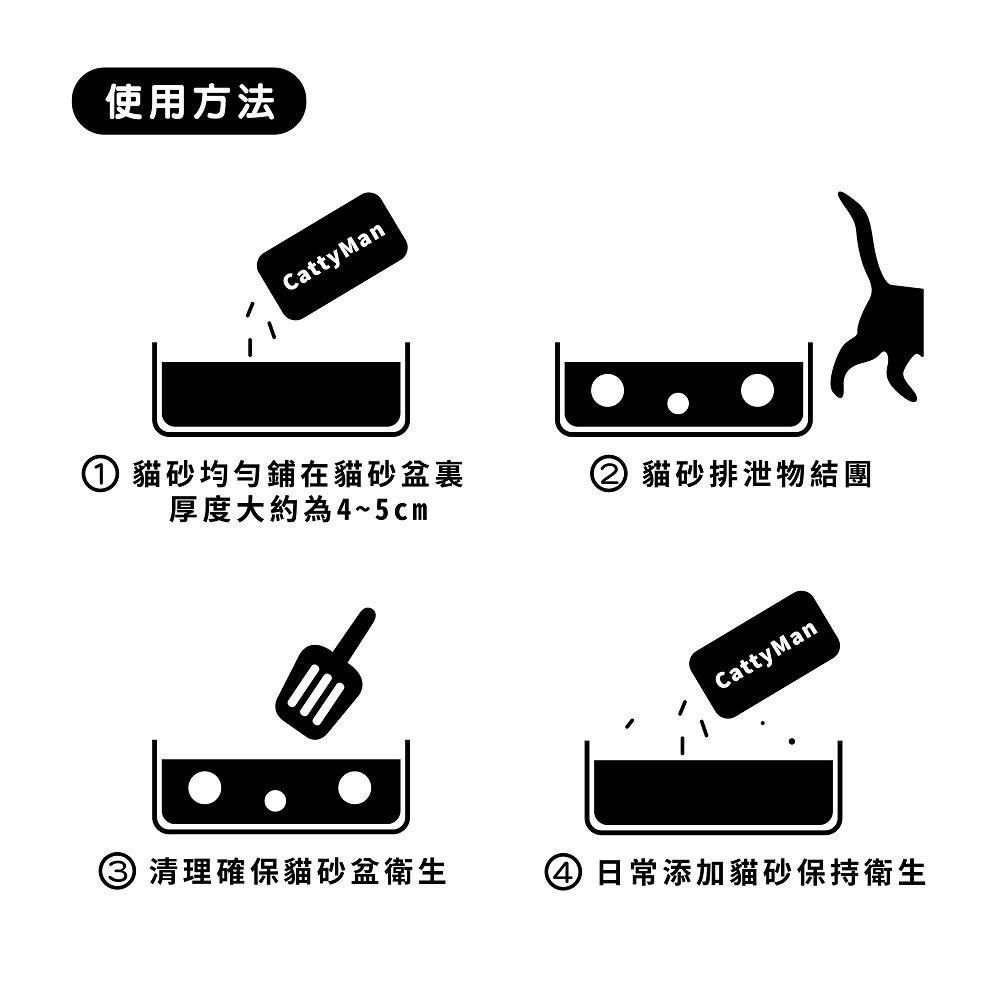 使用方法

CattyMan

① 貓砂均勻鋪在貓砂盆裏
厚度大約為4~5cm

② 貓砂排泄物結團

③ 清理確保貓砂盆衛生

CattyMan

④ 日常添加貓砂保持衛生