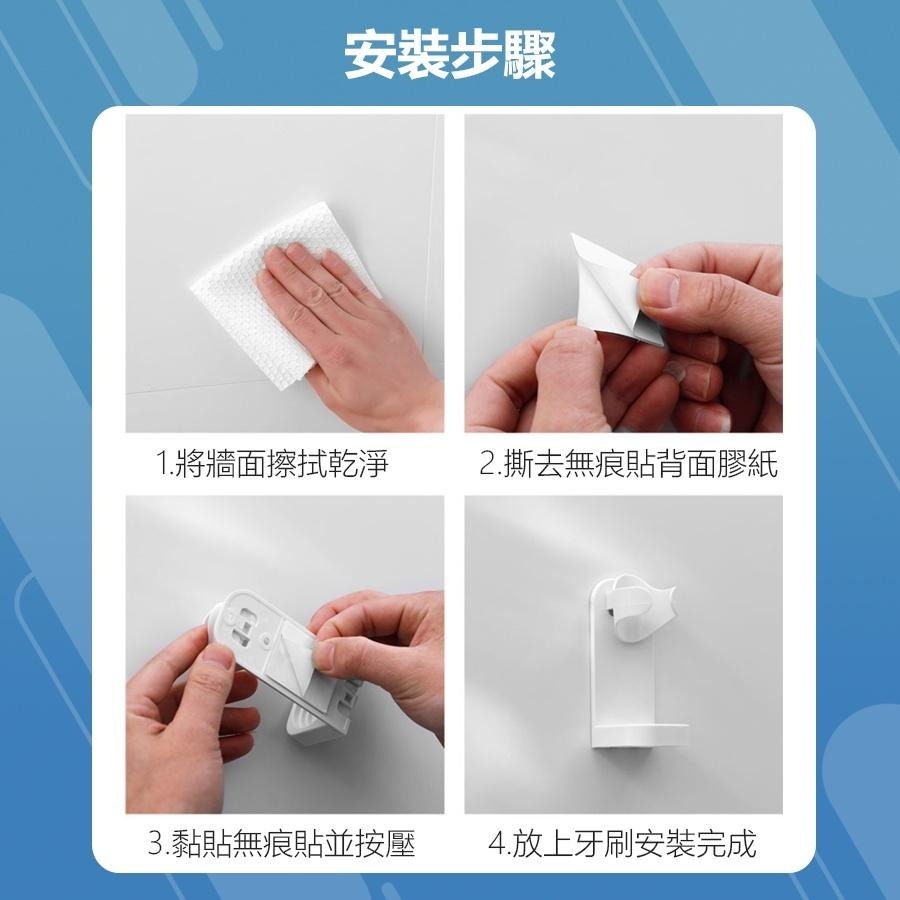 安裝步驟

1.將牆面擦拭乾淨

2.撕去無痕貼背面膠紙

3.黏貼無痕貼並按壓

4.放上牙刷安裝完成