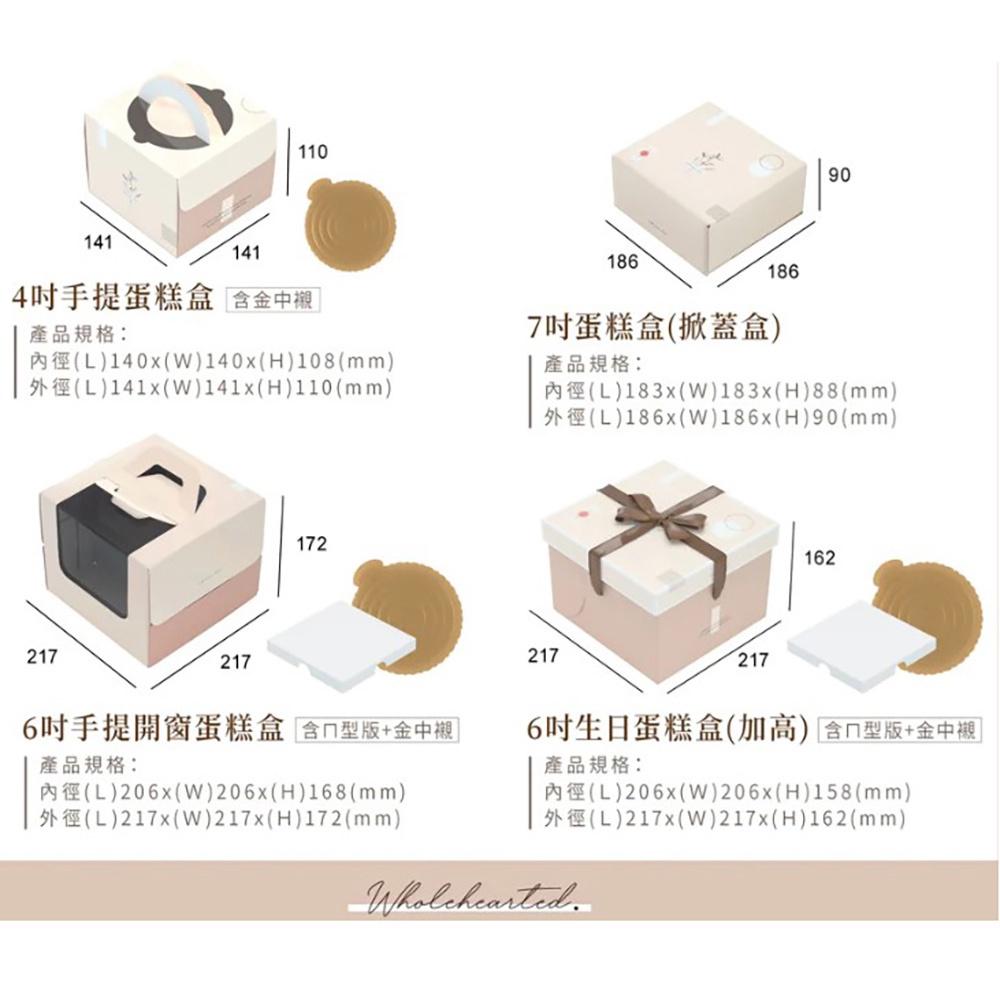 110

141

141

4吋手提蛋糕盒 含金中襯

產品規格：
內徑(L)140x(W)140x(H)108(mm)
外徑(L)141x(W)141x(H)110(mm)

90

186

186

7吋蛋糕盒(掀蓋盒)

產品規格：
內徑(L)183x(W)183x(H)88(mm)
外徑(L)186x(W)186x(H)90(mm)

172

217

217

6吋手提開窗蛋糕盒 含ㄇ型版+金中襯

產品規格：
內徑(L)206x(W)206x(H)168(mm)
外徑(L)217x(W)217x(H)172(mm)

162

217

217

6吋生日蛋糕盒(加高) 含ㄇ型版+金中襯

產品規格：
內徑(L)206x(W)206x(H)158(mm)
外徑(L)217x(W)217x(H)162(mm)

Wholehearted.