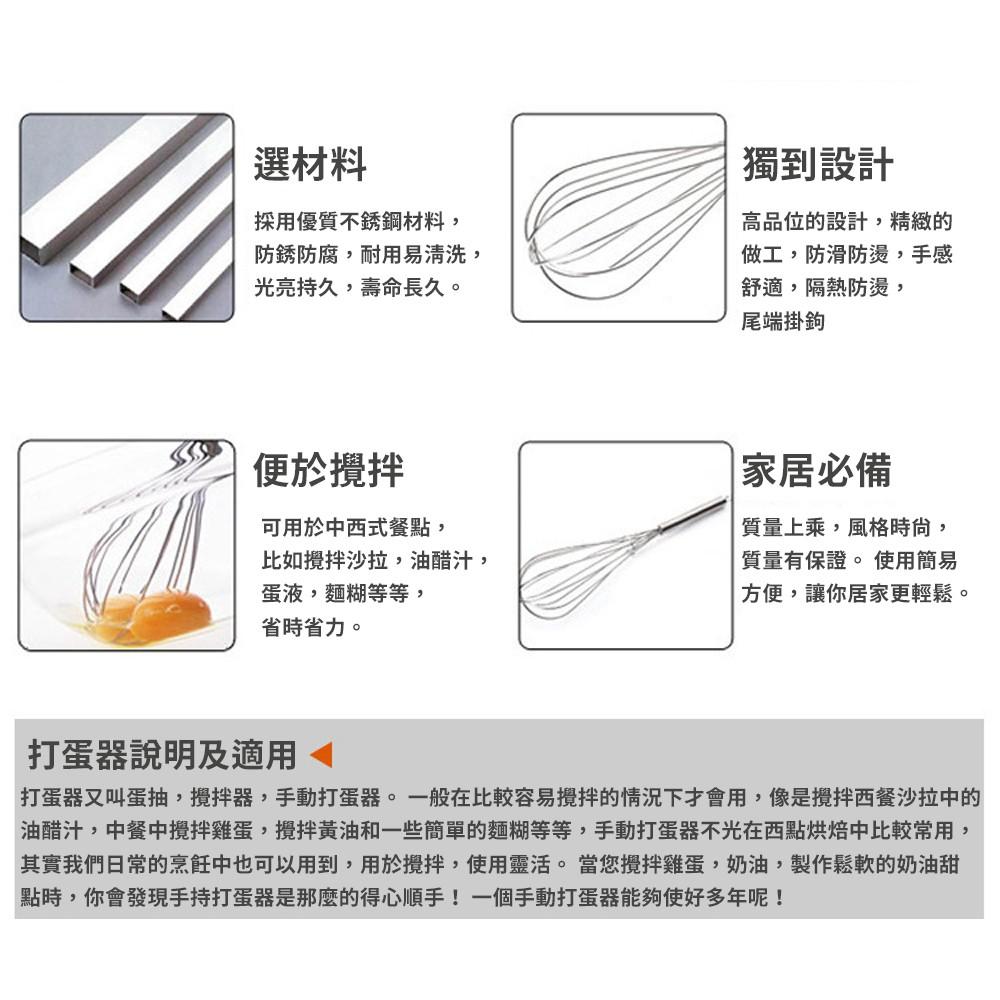 選材料

採用優質不銹鋼材料，防銹防腐，耐用易清洗，光亮持久，壽命長久。

獨到設計

高品位的設計，精緻的做工，防滑防燙，手感舒適，隔熱防燙，尾端掛鉤

便於攪拌

可用於中西式餐點，比如攪拌沙拉，油醋汁，蛋液，麵糊等等，省時省力。

家居必備

質量上乘，風格時尚，質量有保證。 使用簡易方便，讓你居家更輕鬆。

打蛋器說明及適用

打蛋器又叫蛋抽，攪拌器，手動打蛋器。 一般在比較容易攪拌的情況下才會用，像是攪拌西餐沙拉中的油醋汁，中餐中攪拌雞蛋，攪拌黃油和一些簡單的麵糊等等，手動打蛋器不光在西點烘焙中比較常用，其實我們日常的烹飪中也可以用到，用於攪拌，使用靈活。 當您攪拌雞蛋，奶油，製作鬆軟的奶油甜點時，你會發現手持打蛋器是那麼的得心順手！ 一個手動打蛋器能夠使好多年呢！