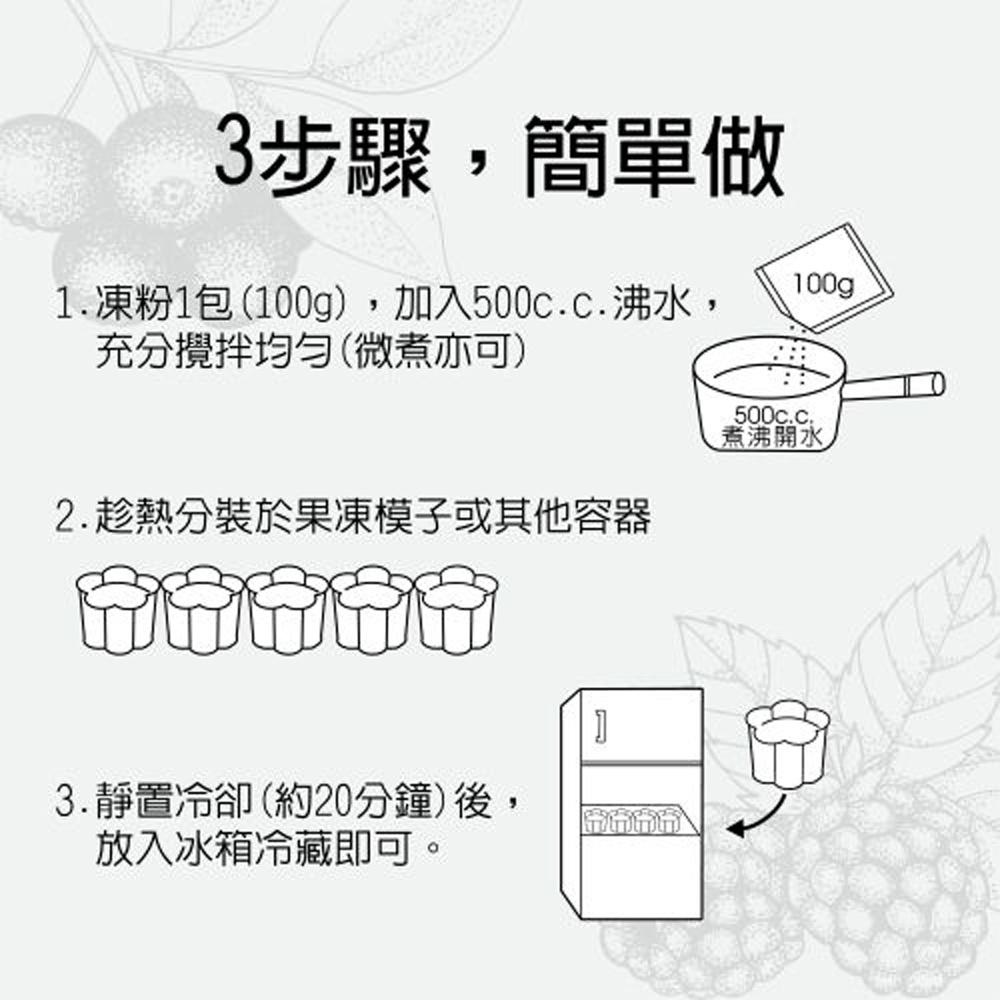 3步驟，簡單做

1.凍粉1包(100g)，加入500c.c.沸水，充分攪拌均勻(微煮亦可)

100g

500c.c.
煮沸開水

2.趁熱分裝於果凍模子或其他容器

3.靜置冷卻(約20分鐘)後，放入冰箱冷藏即可。