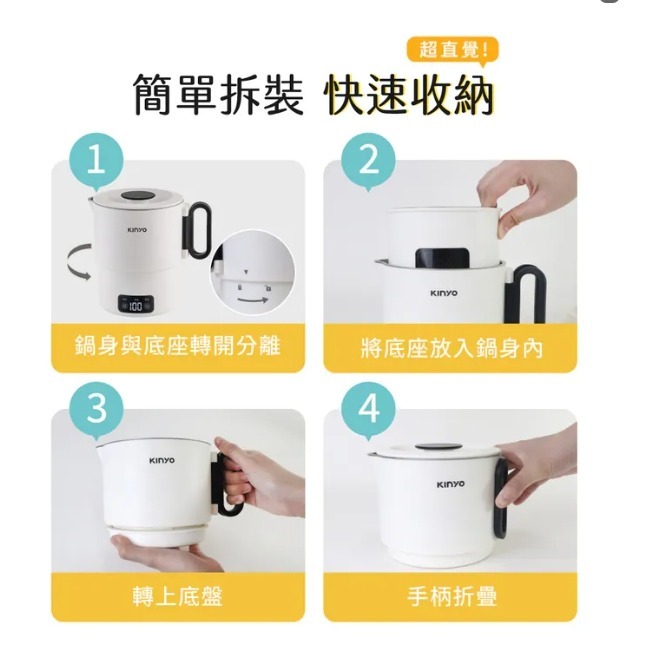 超直覺!

簡單拆裝 快速收納

1

KINYO

100

鍋身與底座轉開分離

2

KINYO

將底座放入鍋身內

3

KINYO

轉上底盤

4

KINYO

手柄折疊