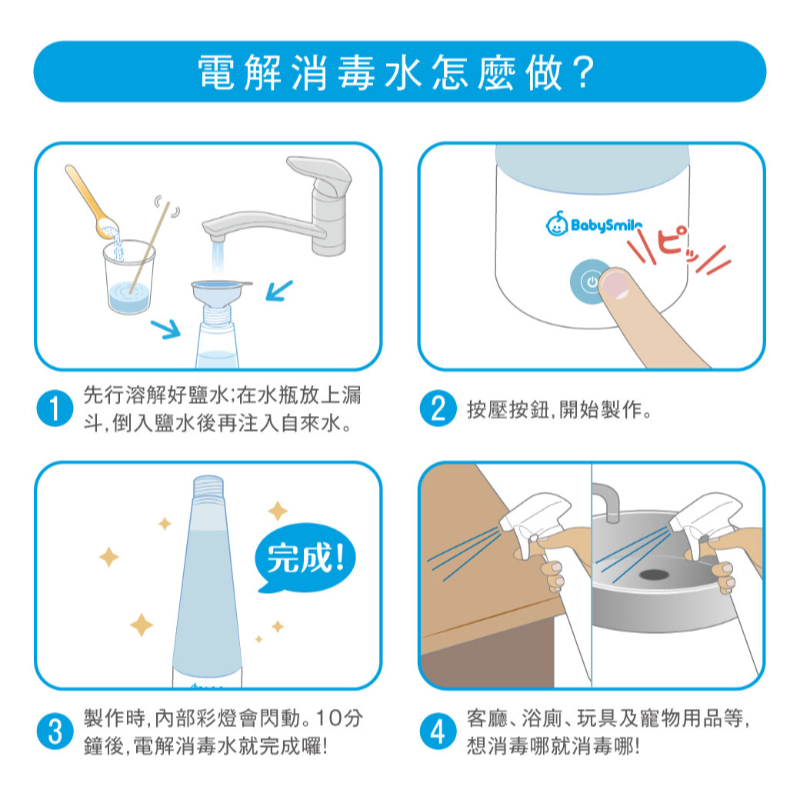 電解消毒水怎麼做?

BabySmile

ピッ

1 先行溶解好鹽水;在水瓶放上漏斗,倒入鹽水後再注入自來水。

2 按壓按鈕,開始製作。

完成!

3 製作時,內部彩燈會閃動。10分鐘後,電解消毒水就完成囉!

4 客廳、浴廁、玩具及寵物用品等,想消毒哪就消毒哪!