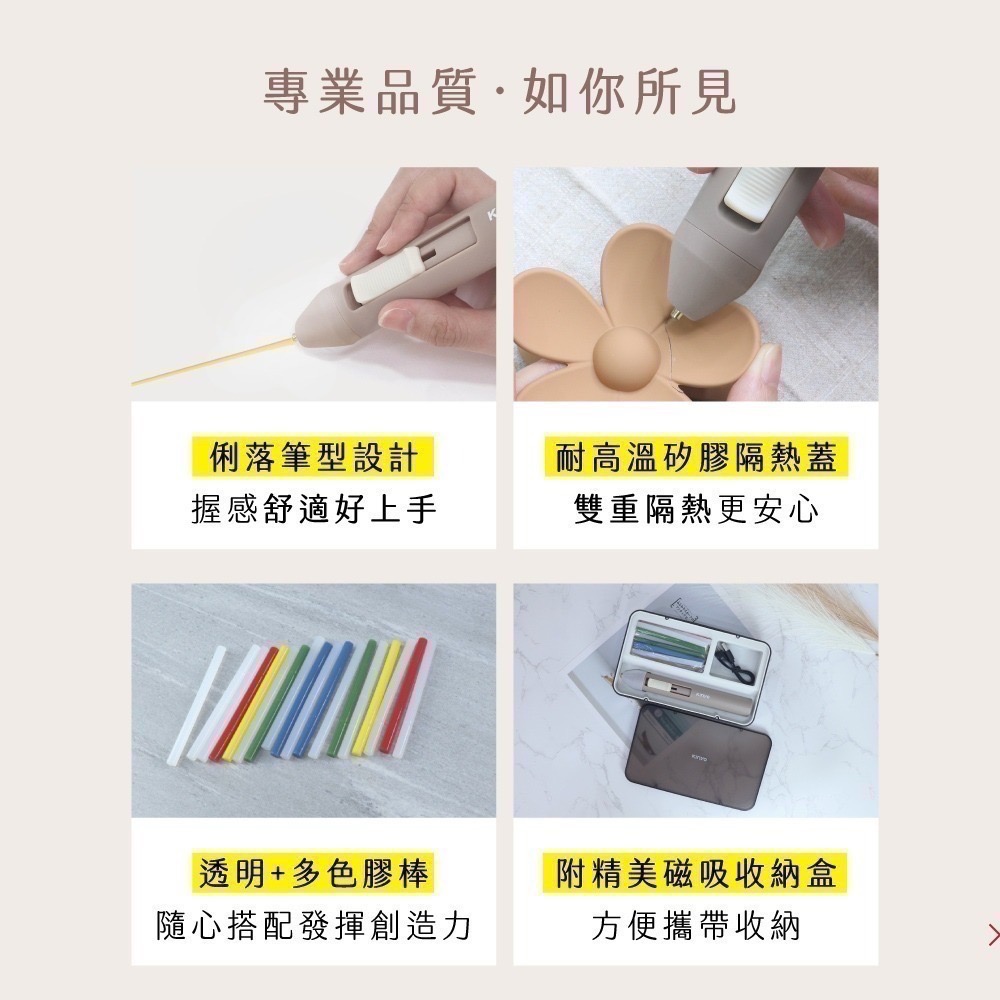 專業品質·如你所見

俐落筆型設計
握感舒適好上手

耐高溫矽膠隔熱蓋
雙重隔熱更安心

透明+多色膠棒
隨心搭配發揮創造力

附精美磁吸收納盒
方便攜帶收納