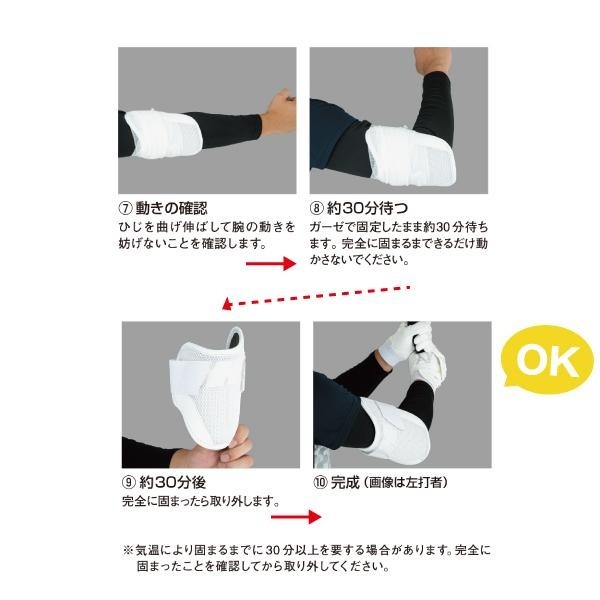 ⑦ 動きの確認
ひじを曲げ伸ばして腕の動きを妨げないことを確認します。

⑧ 約30分待つ
ガーゼで固定したまま約30分待ちます。完全に固まるまでできるだけ動かさないでください。

⑨ 約30分後
完全に固まったら取り外します。

⑩ 完成（画像は左打者）

OK

※気温により固まるまでに30分以上を要する場合があります。完全に固まったことを確認してから取り外してください。