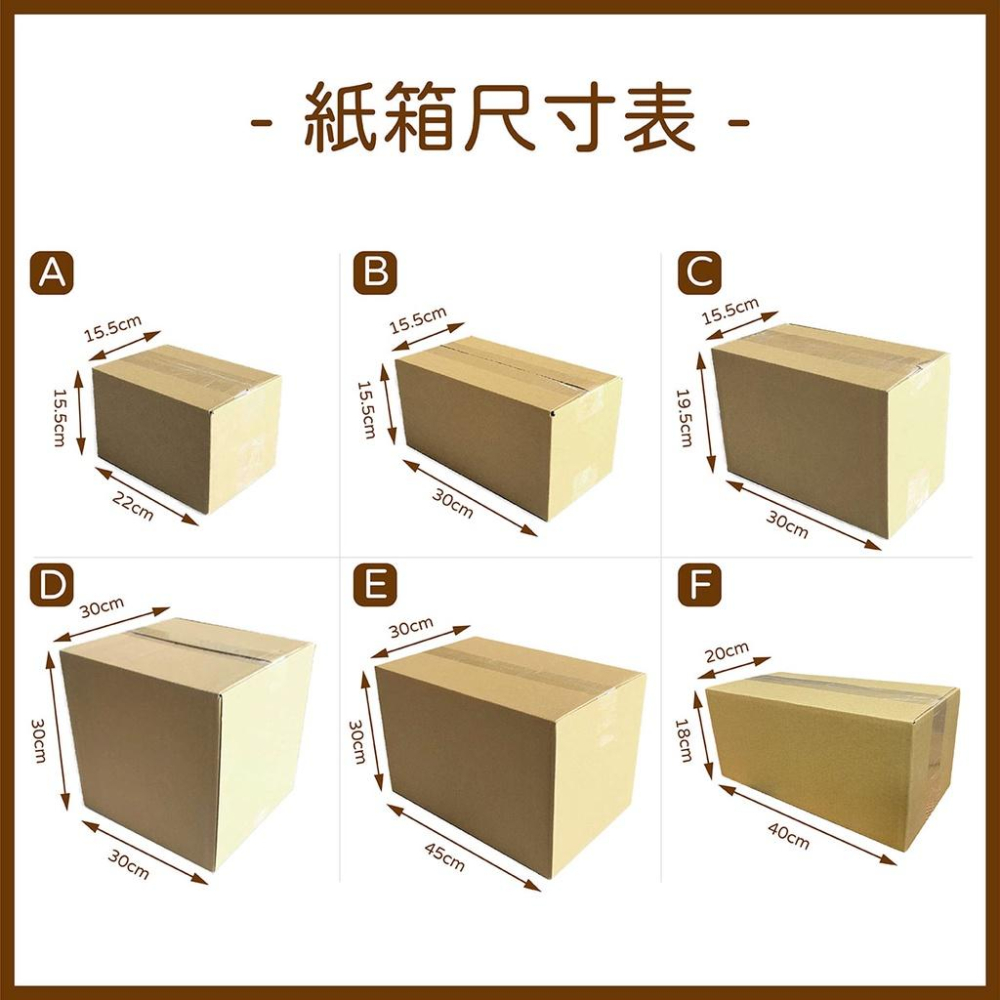 - 紙箱尺寸表 -

A
15.5cm
15.5cm
22cm

B
15.5cm
15.5cm
30cm

C
15.5cm
19.5cm
30cm

D
30cm
30cm
30cm

E
30cm
30cm
45cm

F
20cm
18cm
40cm