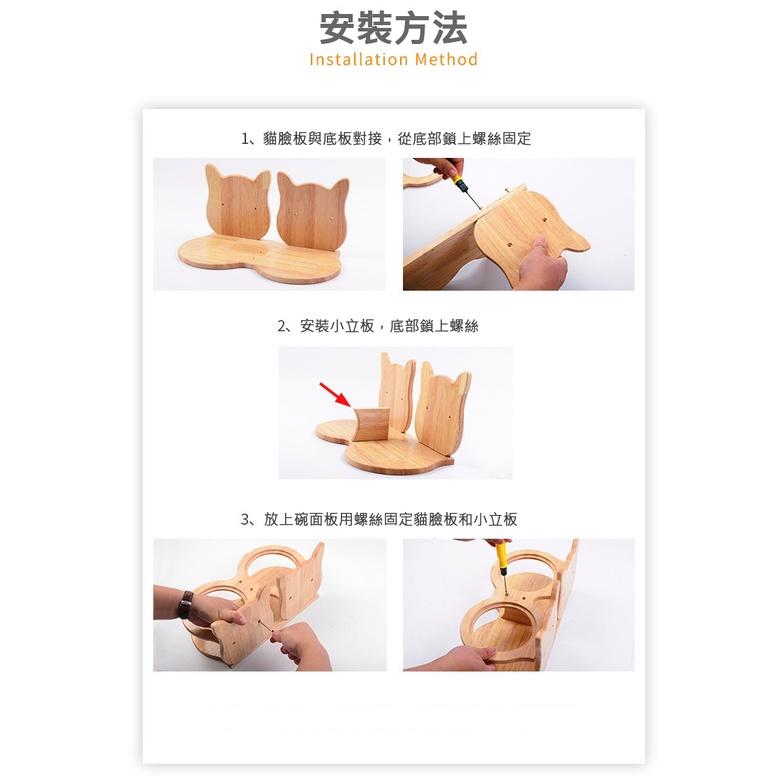 安裝方法

Installation Method

1、貓臉板與底板對接，從底部鎖上螺絲固定

2、安裝小立板，底部鎖上螺絲

3、放上碗面板用螺絲固定貓臉板和小立板