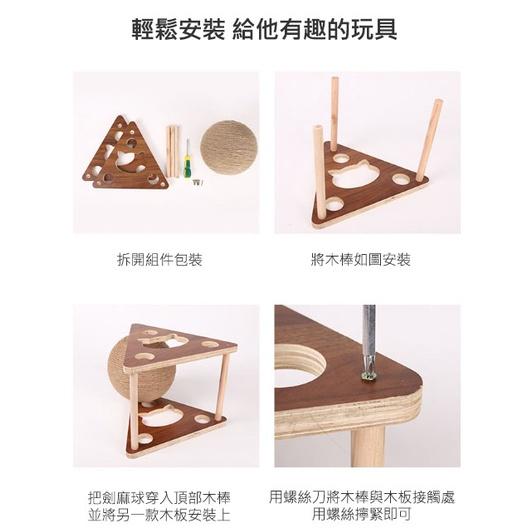 輕鬆安裝 給他有趣的玩具

拆開組件包裝

將木棒如圖安裝

把劍麻球穿入頂部木棒
並將另一款木板安裝上

用螺絲刀將木棒與木板接觸處
用螺絲擰緊即可