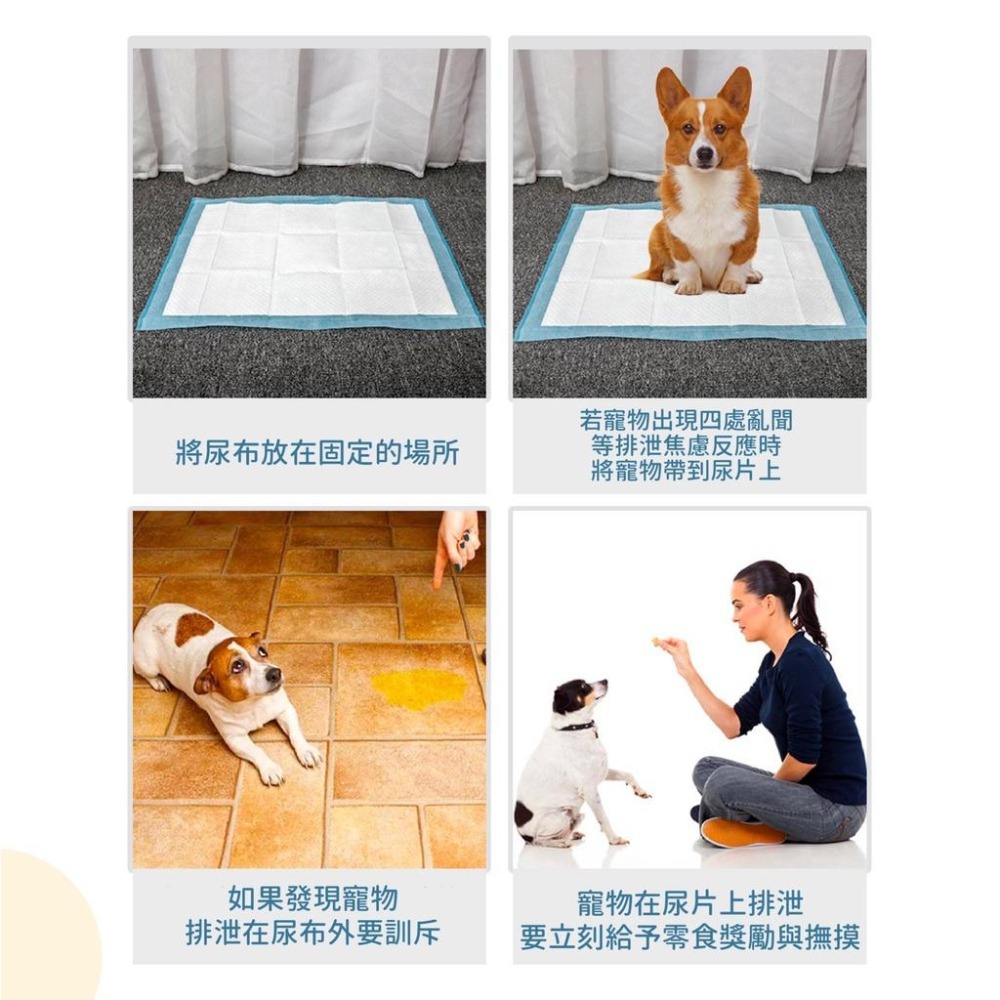 將尿布放在固定的場所

若寵物出現四處亂聞
等排泄焦慮反應時
將寵物帶到尿片上

如果發現寵物
排泄在尿布外要訓斥

寵物在尿片上排泄
要立刻給予零食獎勵與撫摸