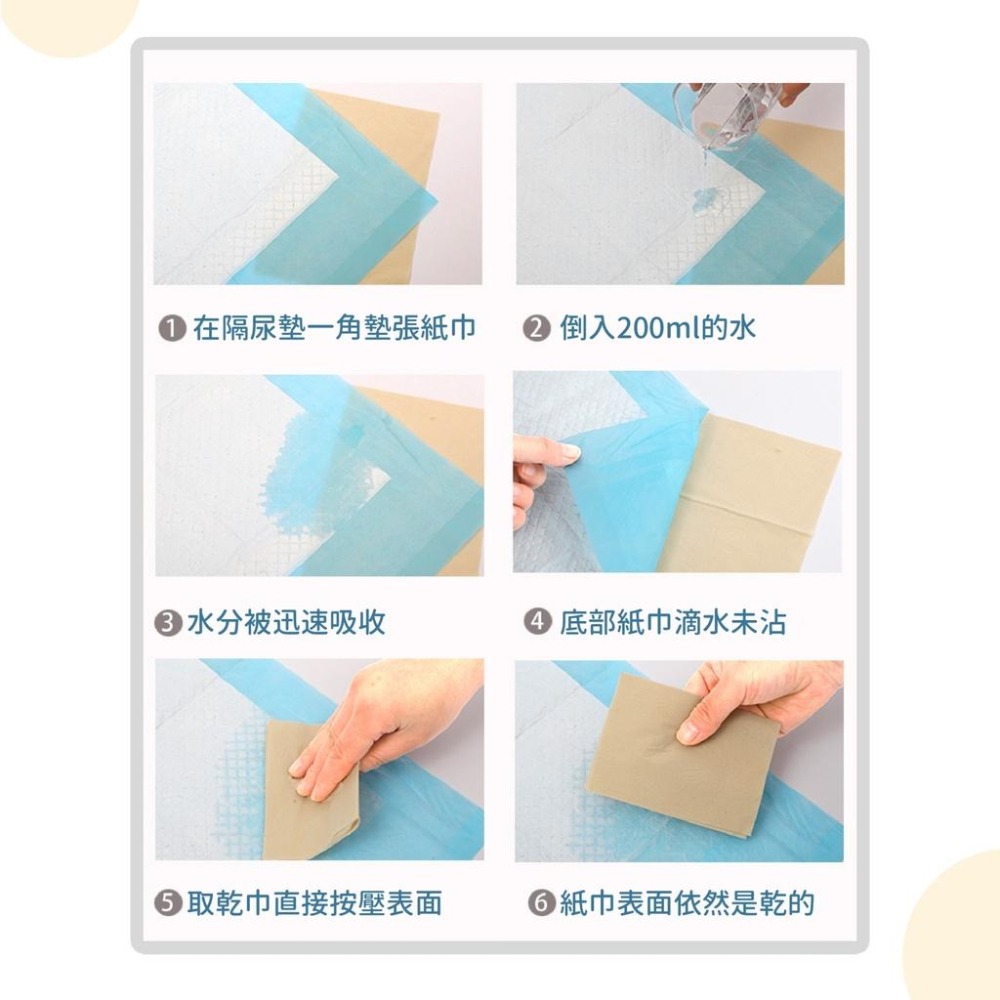 ❶ 在隔尿墊一角墊張紙巾

❷ 倒入200ml的水

❸ 水分被迅速吸收

❹ 底部紙巾滴水未沾

❺ 取乾巾直接按壓表面

❻ 紙巾表面依然是乾的