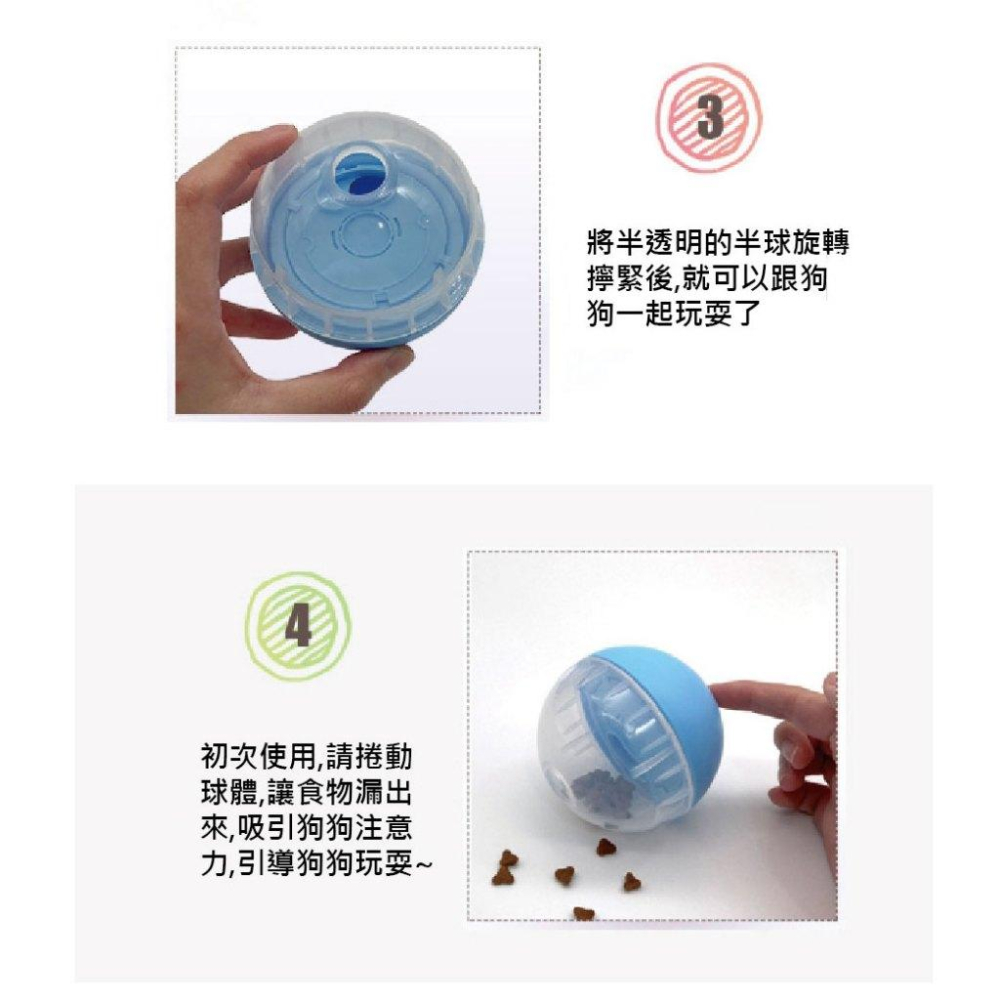 3

將半透明的半球旋轉擰緊後,就可以跟狗狗一起玩耍了

4

初次使用,請捲動球體,讓食物漏出來,吸引狗狗注意力,引導狗狗玩耍~