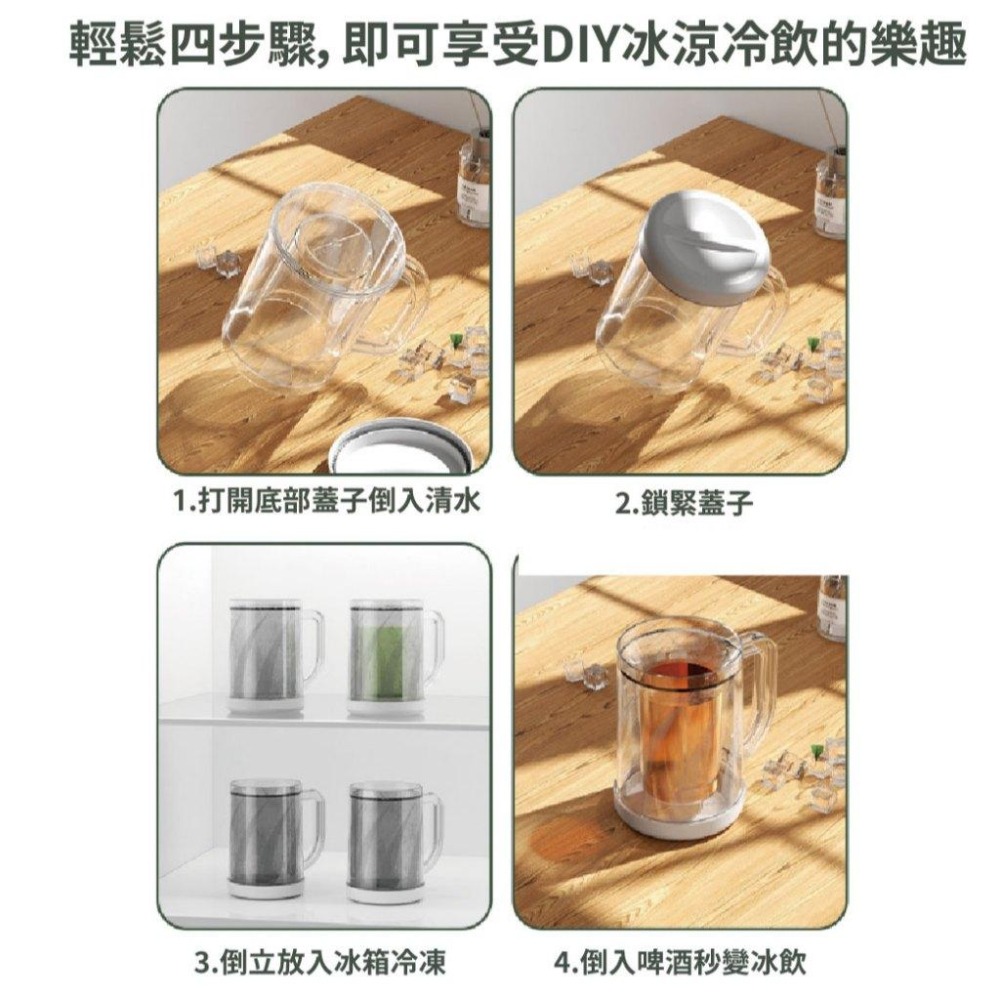 輕鬆四步驟, 即可享受DIY冰涼冷飲的樂趣

1.打開底部蓋子倒入清水

2.鎖緊蓋子

3.倒立放入冰箱冷凍

4.倒入啤酒秒變冰飲