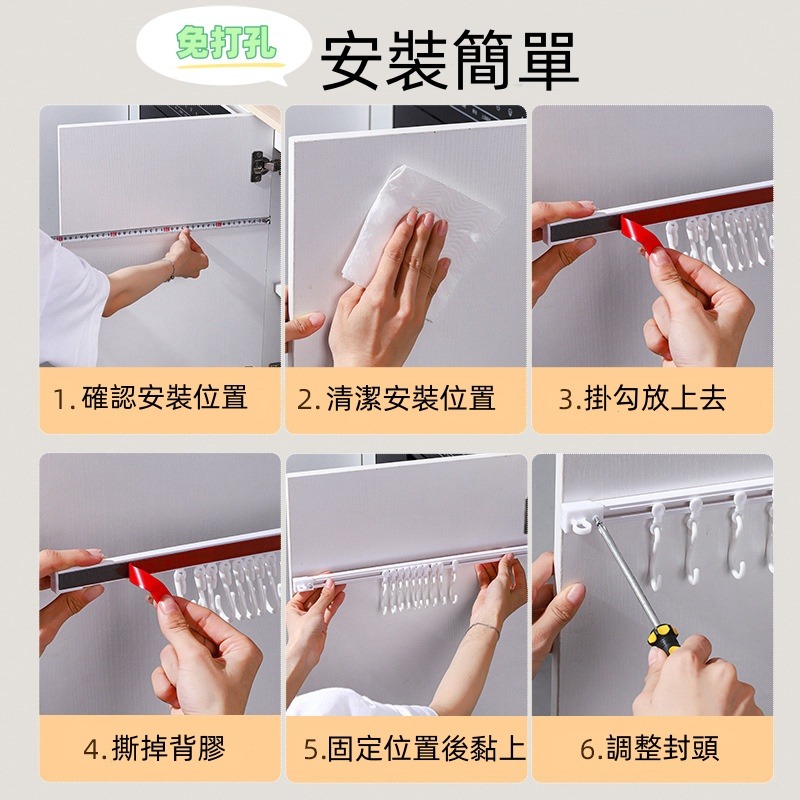 免打孔

安裝簡單

1.確認安裝位置

2.清潔安裝位置

3.掛勾放上去

4.撕掉背膠

5.固定位置後黏上

6.調整封頭