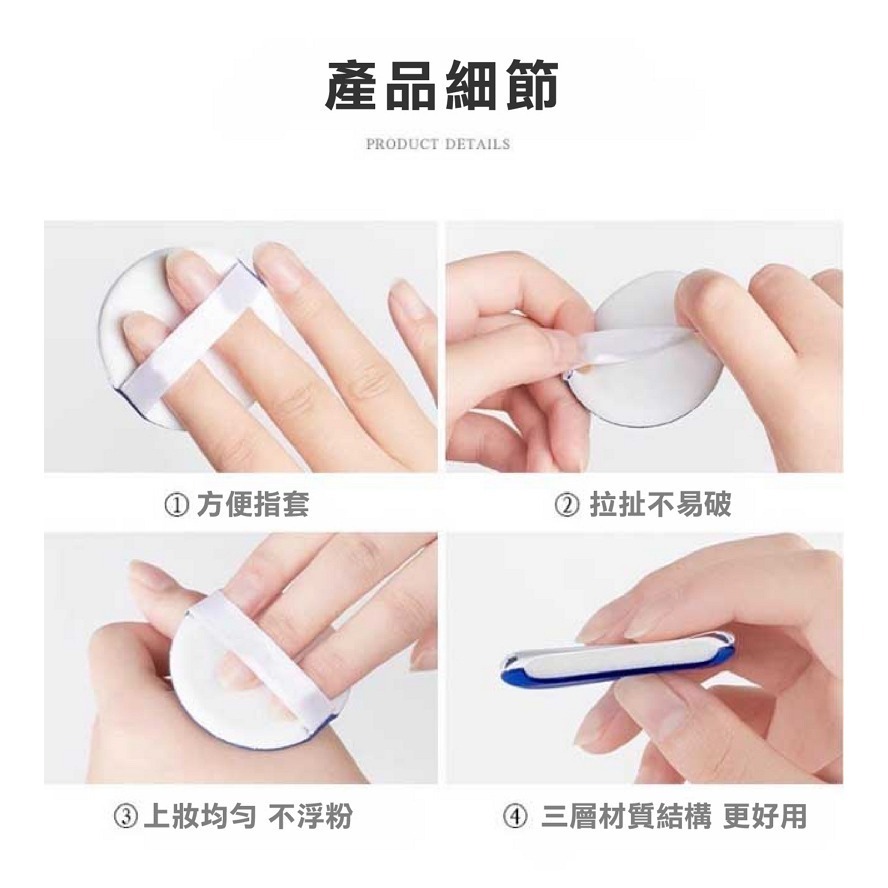 產品細節

PRODUCT DETAILS

① 方便指套

② 拉扯不易破

③ 上妝均勻 不浮粉

④ 三層材質結構 更好用