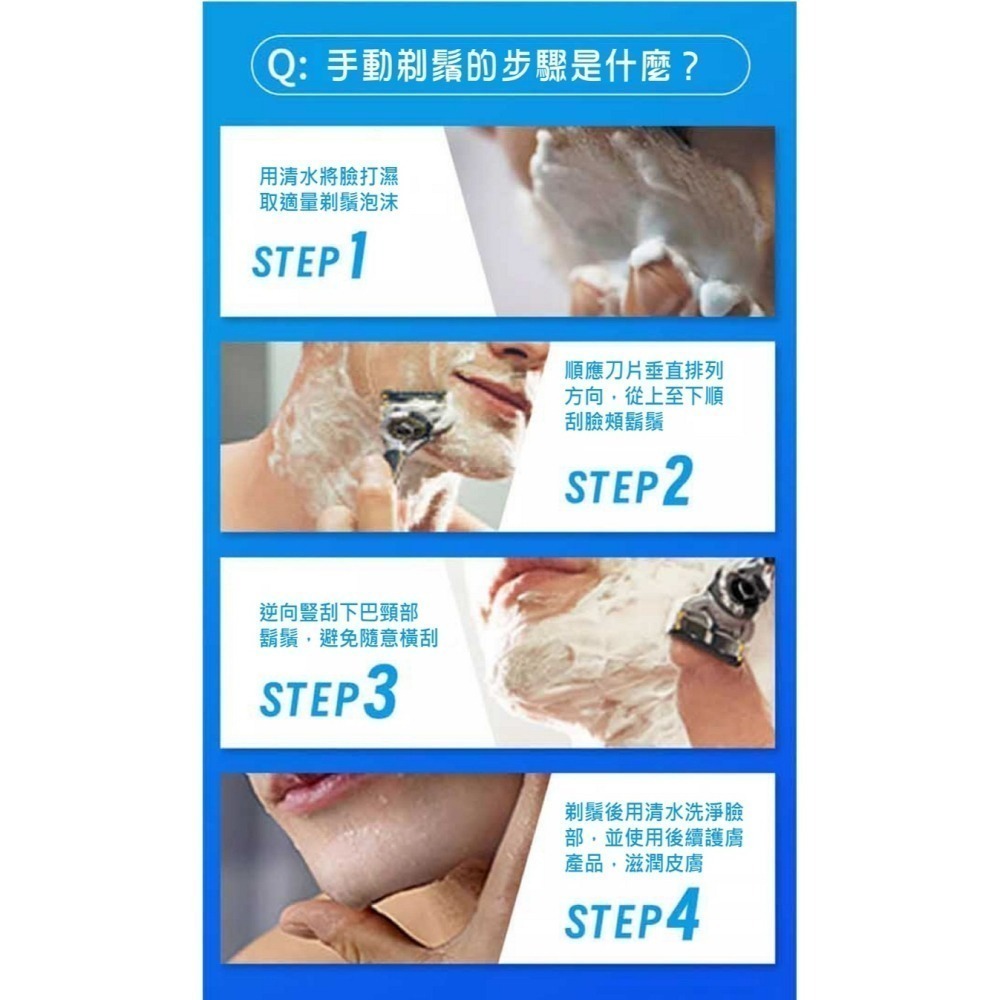 Q: 手動剃鬚的步驟是什麼？

用清水將臉打濕
取適量剃鬚泡沫

STEP 1

順應刀片垂直排列方向，從上至下順刮臉頰鬍鬚

STEP 2

逆向豎刮下巴頸部鬍鬚，避免隨意橫刮

STEP 3

剃鬚後用清水洗淨臉部，並使用後續護膚產品，滋潤皮膚

STEP 4