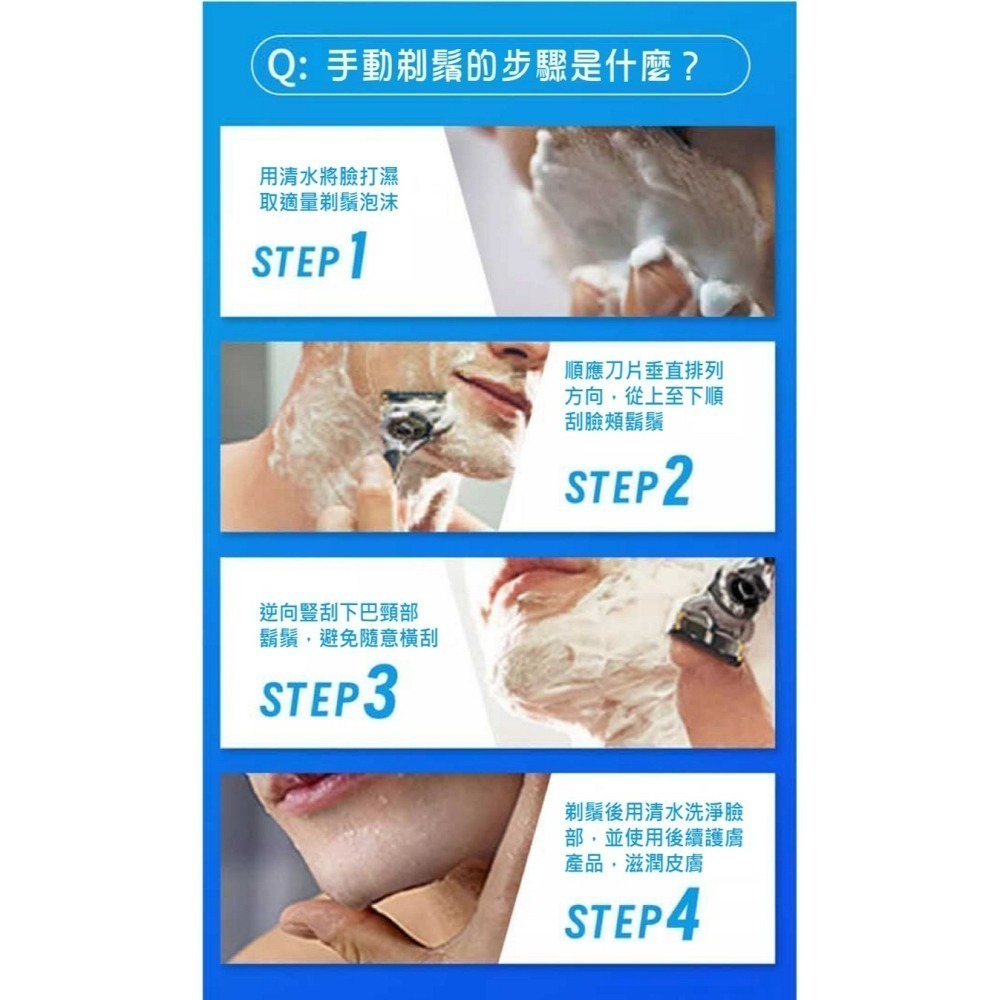 Q: 手動剃鬚的步驟是什麼？

用清水將臉打濕
取適量剃鬚泡沫

STEP 1

順應刀片垂直排列方向，從上至下順刮臉頰鬍鬚

STEP 2

逆向豎刮下巴頸部鬍鬚，避免隨意橫刮

STEP 3

剃鬚後用清水洗淨臉部，並使用後續護膚產品，滋潤皮膚

STEP 4