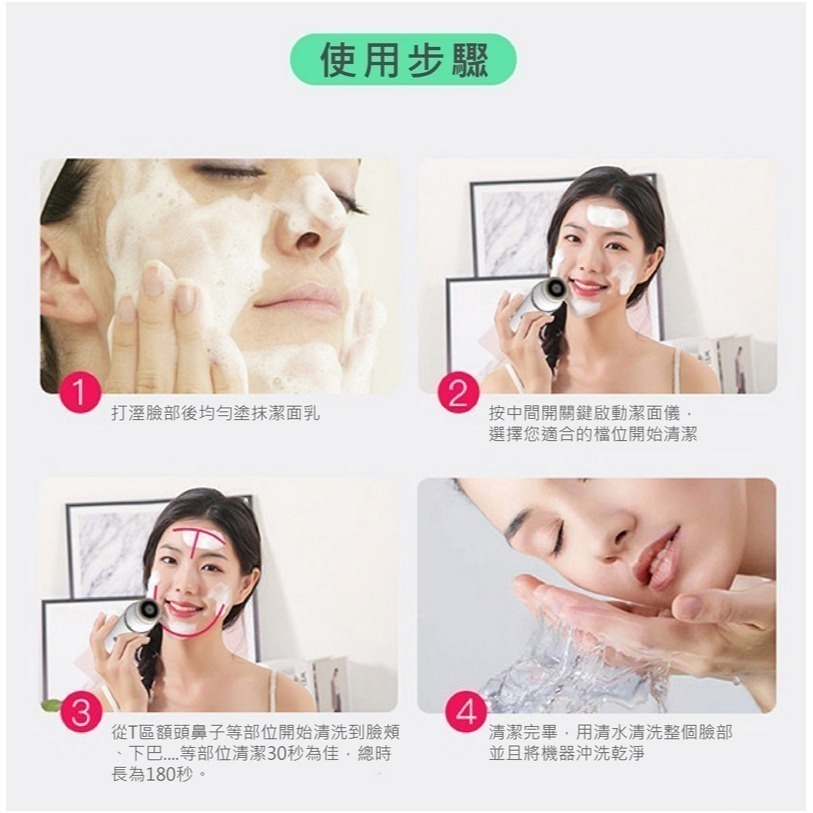 使用步驟

1
打溼臉部後均勻塗抹潔面乳

2
按中間開關鍵啟動潔面儀，選擇您適合的檔位開始清潔

3
從T區額頭鼻子等部位開始清洗到臉頰、下巴....等部位清潔30秒為佳，總時長為180秒。

4
清潔完畢，用清水清洗整個臉部並且將機器沖洗乾淨