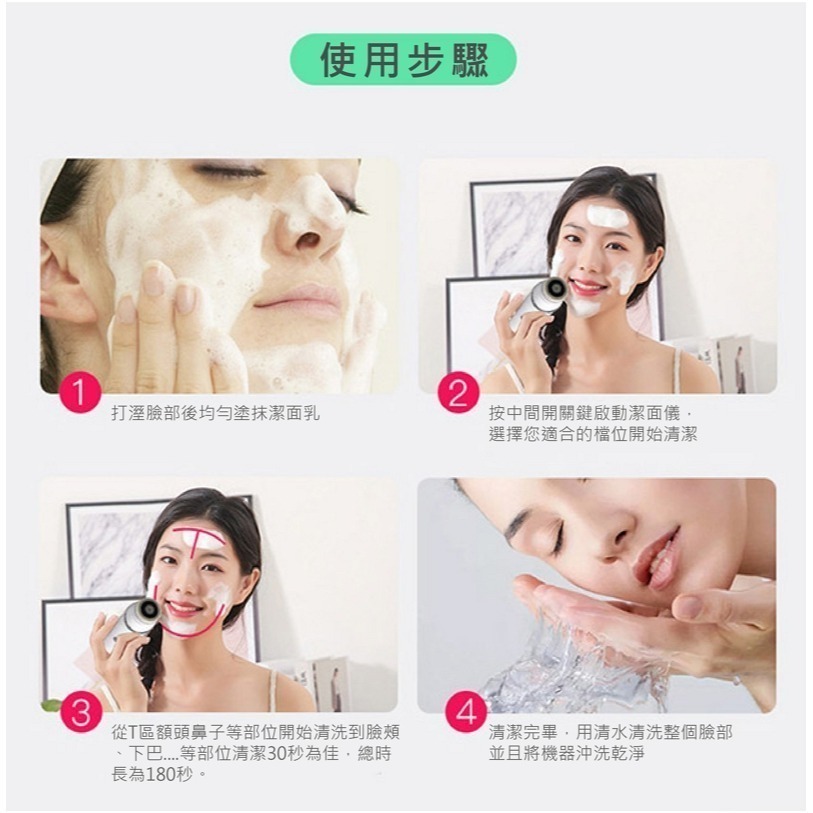 使用步驟

1
打溼臉部後均勻塗抹潔面乳

2
按中間開關鍵啟動潔面儀，選擇您適合的檔位開始清潔

3
從T區額頭鼻子等部位開始清洗到臉頰、下巴....等部位清潔30秒為佳，總時長為180秒。

4
清潔完畢，用清水清洗整個臉部並且將機器沖洗乾淨