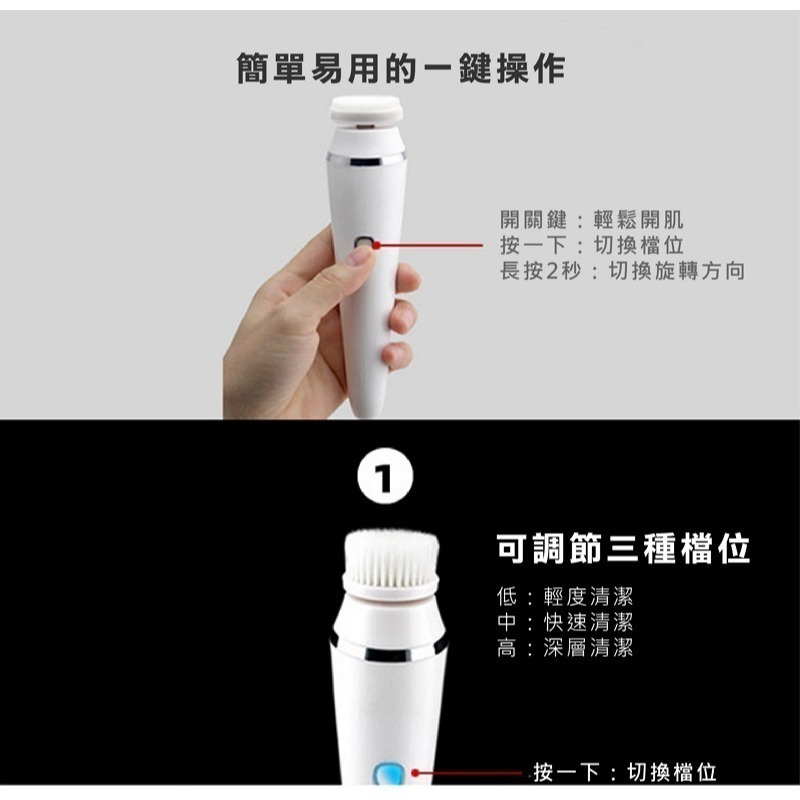 簡單易用的一鍵操作

開關鍵：輕鬆開肌
按一下：切換檔位
長按2秒：切換旋轉方向

1

可調節三種檔位

低：輕度清潔
中：快速清潔
高：深層清潔

按一下：切換檔位