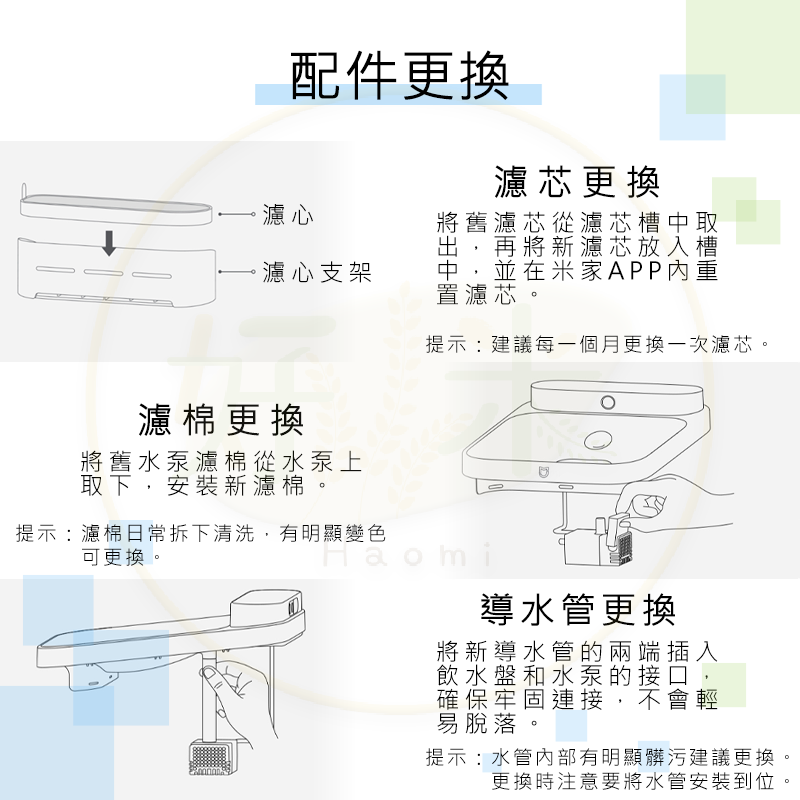 配件更換

濾心

濾心支架

濾芯更換

將舊濾芯從濾芯槽中取出，再將新濾芯放入槽中，並在米家APP內重置濾芯。

提示：建議每一個月更換一次濾芯。

濾棉更換

將舊水泵濾棉從水泵上取下，安裝新濾棉。

提示：濾棉日常拆下清洗，有明顯變色可更換。

Haomi

導水管更換

將新導水管的兩端插入飲水盤和水泵的接口，確保牢固連接，不會輕易脫落。

提示：水管內部有明顯髒污建議更換。更換時注意要將水管安裝到位。