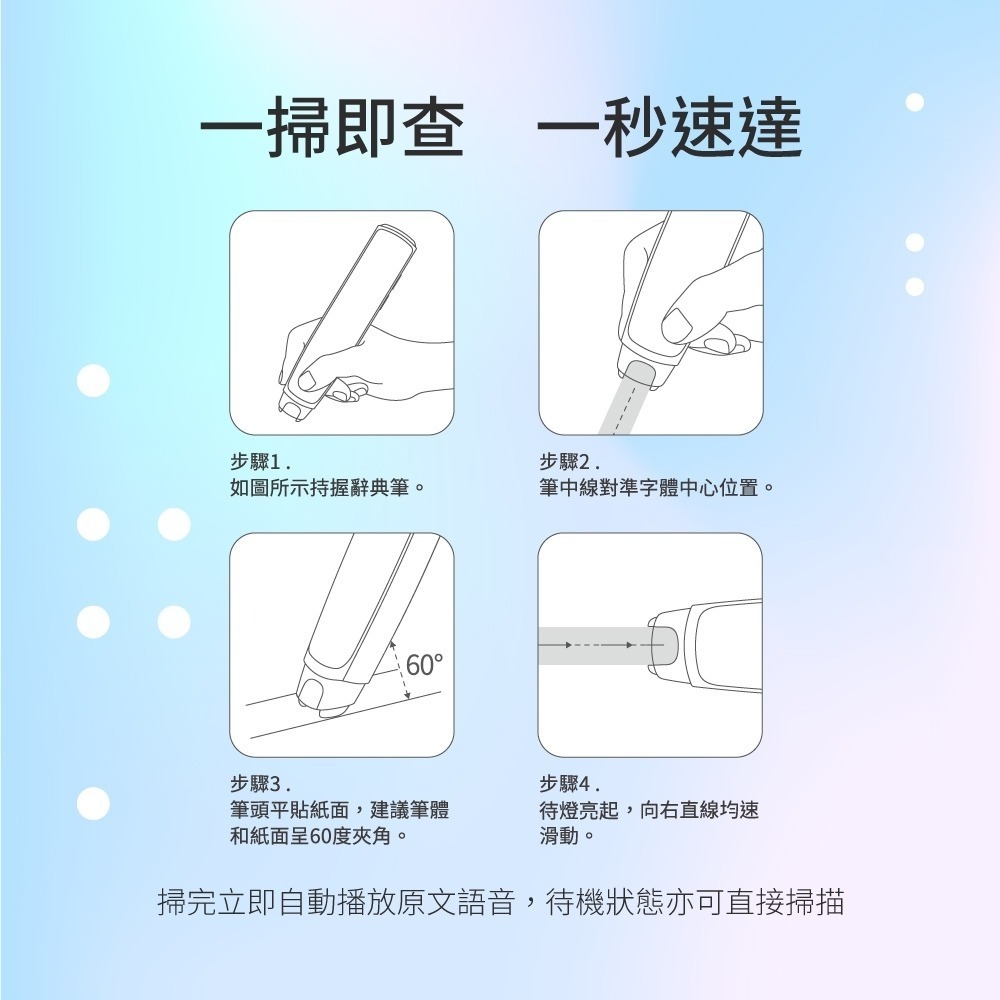 一掃即查　一秒速達

步驟1.
如圖所示持握辭典筆。

步驟2.
筆中線對準字體中心位置。

60°

步驟3.
筆頭平貼紙面，建議筆體和紙面呈60度夾角。

步驟4.
待燈亮起，向右直線均速滑動。

掃完立即自動播放原文語音，待機狀態亦可直接掃描