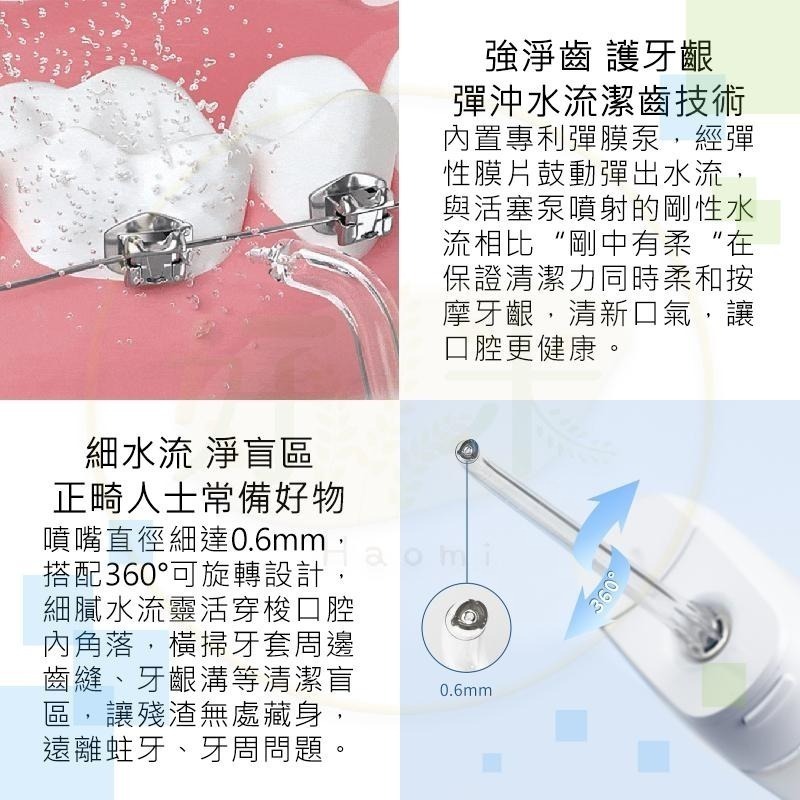 強淨齒 護牙齦
彈沖水流潔齒技術

內置專利彈膜泵，經彈性膜片鼓動彈出水流，與活塞泵噴射的剛性水流相比“剛中有柔“在保證清潔力同時柔和按摩牙齦，清新口氣，讓口腔更健康。

細水流 淨盲區
正畸人士常備好物

噴嘴直徑細達0.6mm，搭配360°可旋轉設計，細膩水流靈活穿梭口腔內角落，橫掃牙套周邊齒縫、牙齦溝等清潔盲區，讓殘渣無處藏身，遠離蛀牙、牙周問題。

Haomi

360°

0.6mm