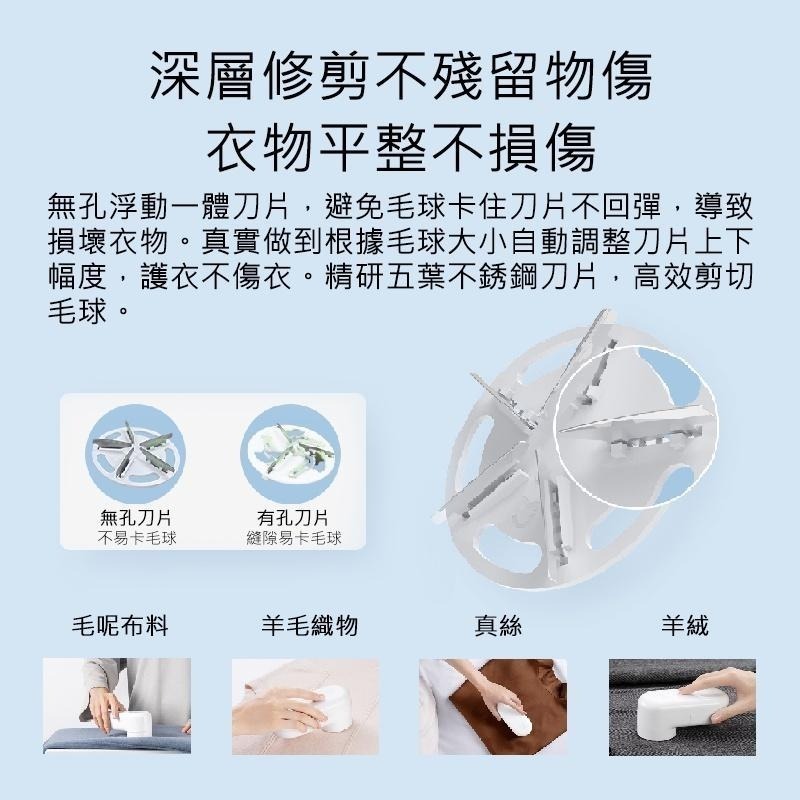 深層修剪不殘留物傷
衣物平整不損傷

無孔浮動一體刀片，避免毛球卡住刀片不回彈，導致損壞衣物。真實做到根據毛球大小自動調整刀片上下幅度，護衣不傷衣。精研五葉不銹鋼刀片，高效剪切毛球。

無孔刀片
不易卡毛球

有孔刀片
縫隙易卡毛球

毛呢布料

羊毛織物

真絲

羊絨