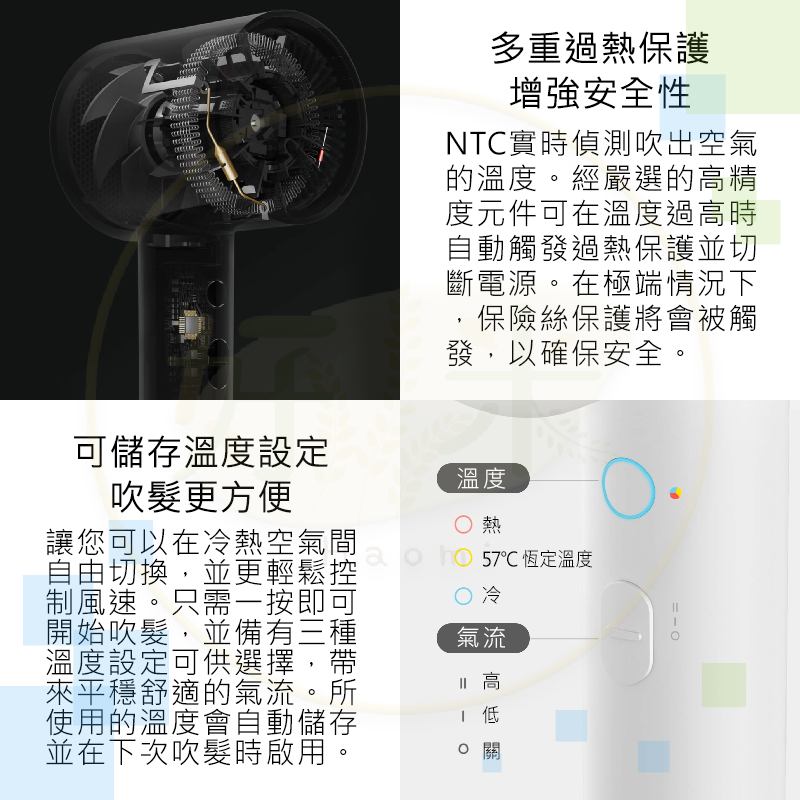 多重過熱保護
增強安全性

NTC實時偵測吹出空氣的溫度。經嚴選的高精度元件可在溫度過高時自動觸發過熱保護並切斷電源。在極端情況下，保險絲保護將會被觸發，以確保安全。

可儲存溫度設定
吹髮更方便

讓您可以在冷熱空氣間自由切換，並更輕鬆控制風速。只需一按即可開始吹髮，並備有三種溫度設定可供選擇，帶來平穩舒適的氣流。所使用的溫度會自動儲存並在下次吹髮時啟用。

溫度
熱
57℃ 恆定溫度
冷
氣流
II 高
I 低
O 關

II
I
O