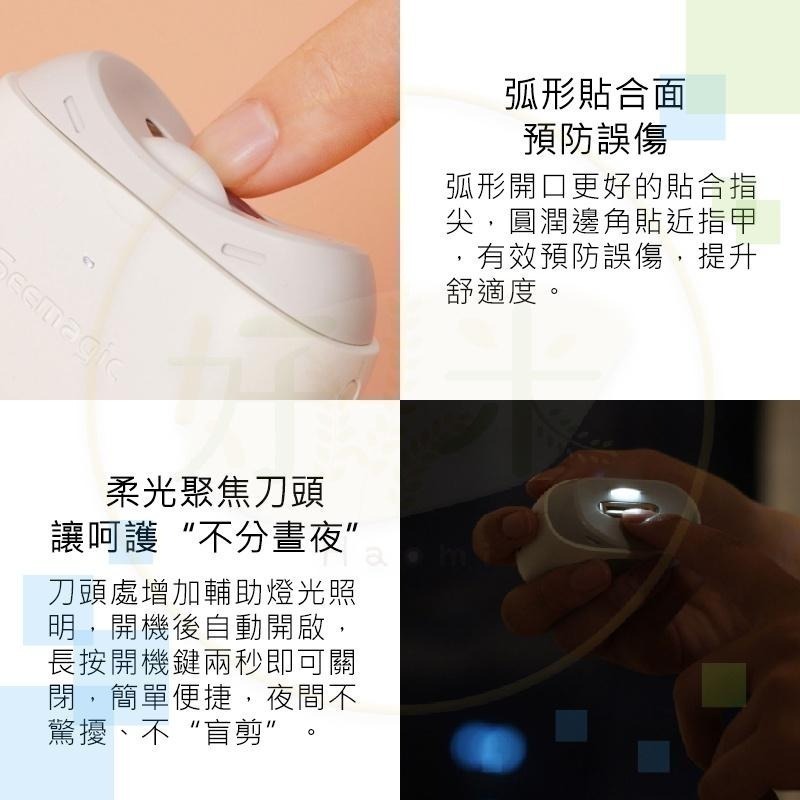 Seemagic

弧形貼合面
預防誤傷

弧形開口更好的貼合指尖，圓潤邊角貼近指甲，有效預防誤傷，提升舒適度。

柔光聚焦刀頭
讓呵護“不分晝夜”

刀頭處增加輔助燈光照明，開機後自動開啟，長按開機鍵兩秒即可關閉，簡單便捷，夜間不驚擾、不“盲剪”。