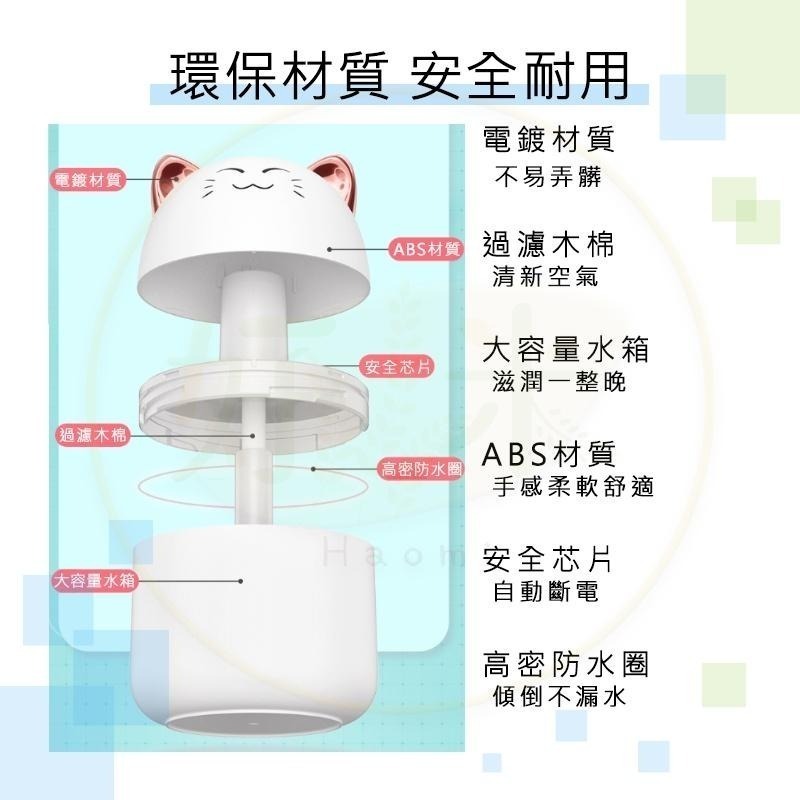 環保材質 安全耐用

電鍍材質
ABS材質
安全芯片
過濾木棉
高密防水圈
大容量水箱

Haom

電鍍材質
不易弄髒

過濾木棉
清新空氣

大容量水箱
滋潤一整晚

ABS材質
手感柔軟舒適

安全芯片
自動斷電

高密防水圈
傾倒不漏水