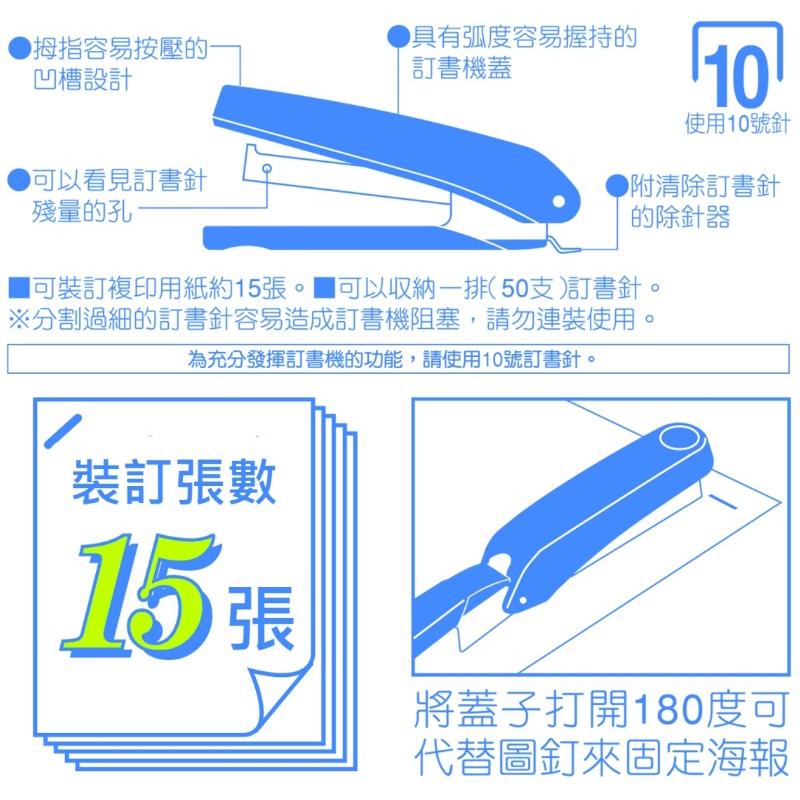 ●拇指容易按壓的凹槽設計

●具有弧度容易握持的訂書機蓋

10
使用10號針

●可以看見訂書針殘量的孔

●附清除訂書針的除針器

■可裝訂複印用紙約15張。■可以收納一排(50支)訂書針。
※分割過細的訂書針容易造成訂書機阻塞，請勿連裝使用。

為充分發揮訂書機的功能，請使用10號訂書針。

裝訂張數
15張

將蓋子打開180度可代替圖釘來固定海報