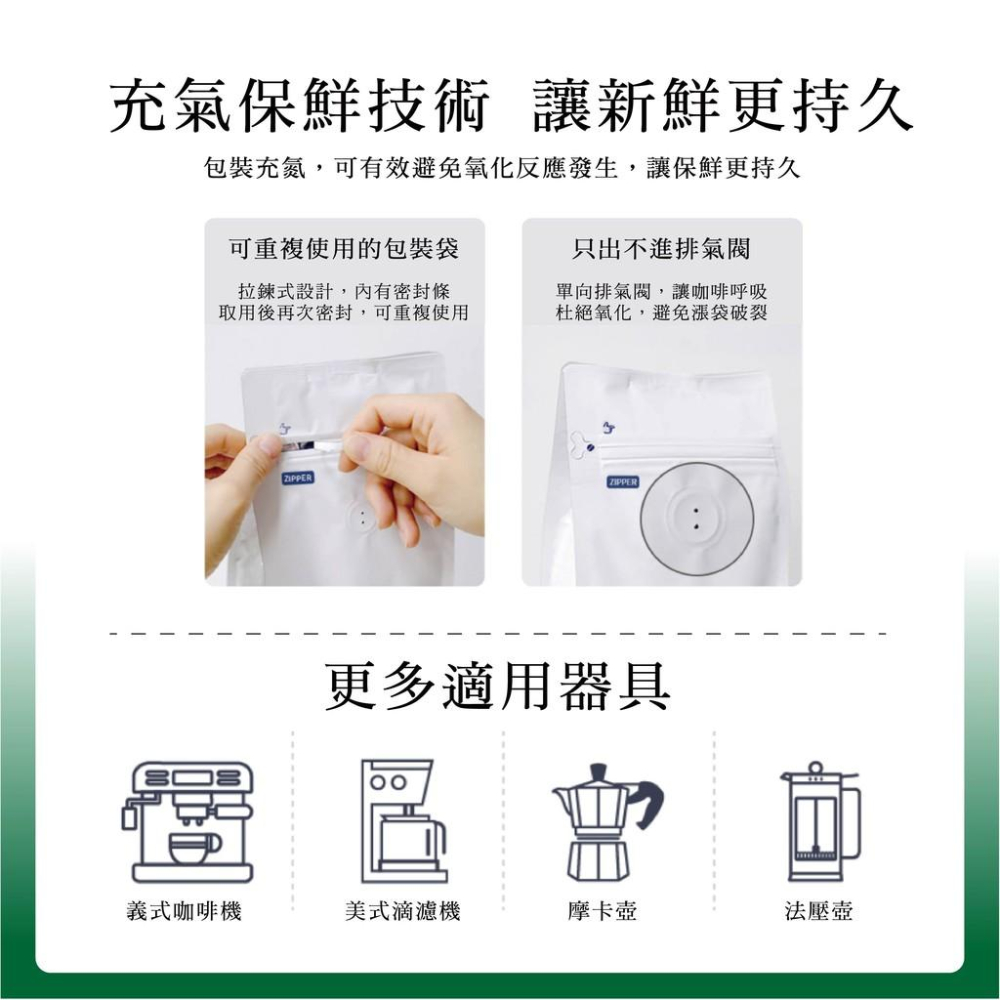 充氣保鮮技術 讓新鮮更持久

包裝充氮，可有效避免氧化反應發生，讓保鮮更持久

可重複使用的包裝袋

拉鍊式設計，內有密封條
取用後再次密封，可重複使用

ZIPPER

只出不進排氣閥

單向排氣閥，讓咖啡呼吸
杜絕氧化，避免漲袋破裂

ZIPPER

更多適用器具

義式咖啡機

美式滴濾機

摩卡壺

法壓壺