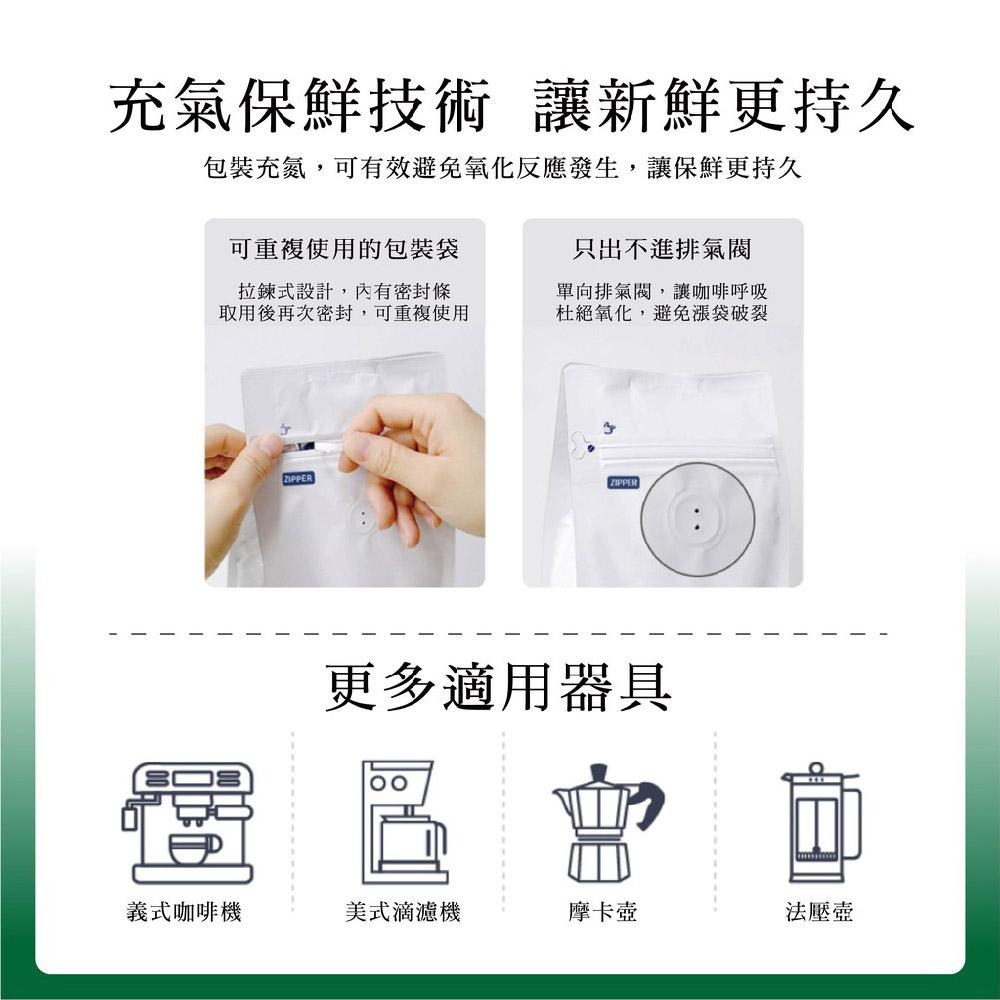 充氣保鮮技術 讓新鮮更持久

包裝充氮，可有效避免氧化反應發生，讓保鮮更持久

可重複使用的包裝袋

拉鍊式設計，內有密封條
取用後再次密封，可重複使用

ZIPPER

只出不進排氣閥

單向排氣閥，讓咖啡呼吸
杜絕氧化，避免漲袋破裂

ZIPPER

更多適用器具

義式咖啡機

美式滴濾機

摩卡壺

法壓壺