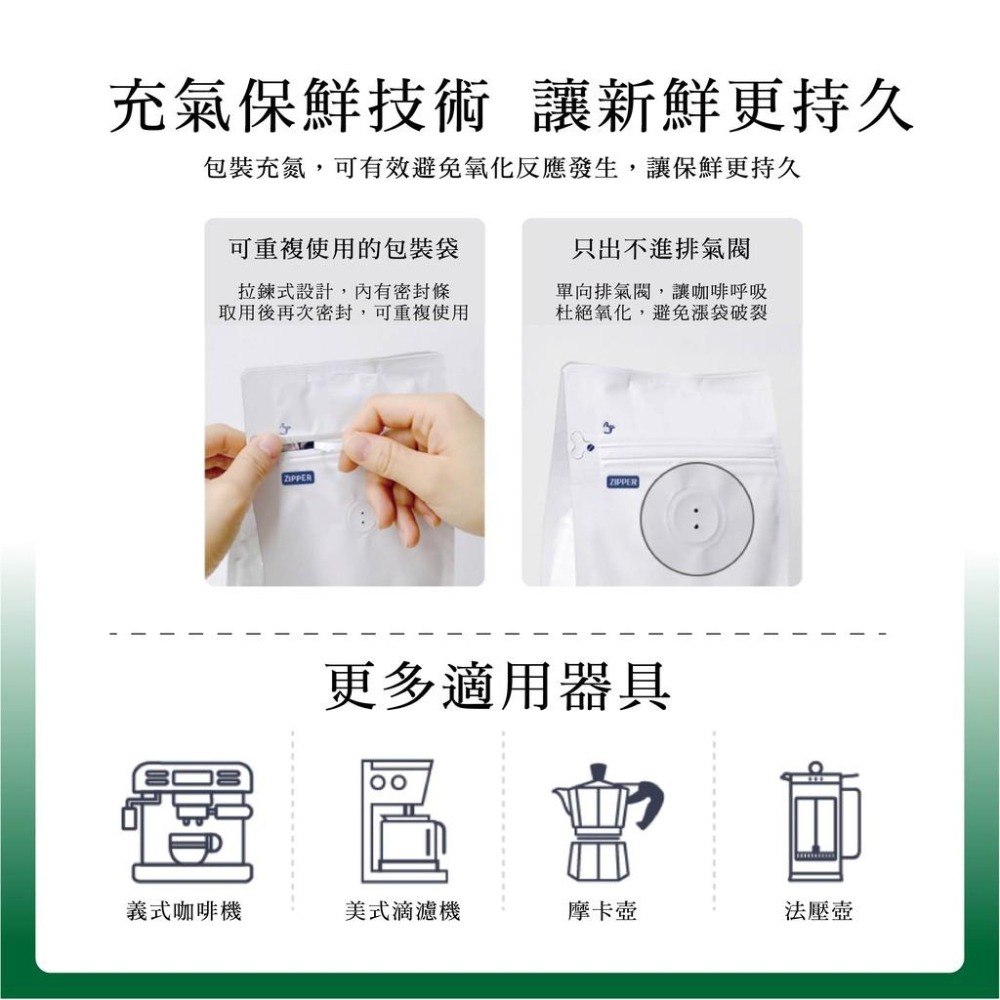 充氣保鮮技術 讓新鮮更持久

包裝充氮，可有效避免氧化反應發生，讓保鮮更持久

可重複使用的包裝袋

拉鍊式設計，內有密封條
取用後再次密封，可重複使用

ZIPPER

只出不進排氣閥

單向排氣閥，讓咖啡呼吸
杜絕氧化，避免漲袋破裂

ZIPPER

更多適用器具

義式咖啡機

美式滴濾機

摩卡壺

法壓壺