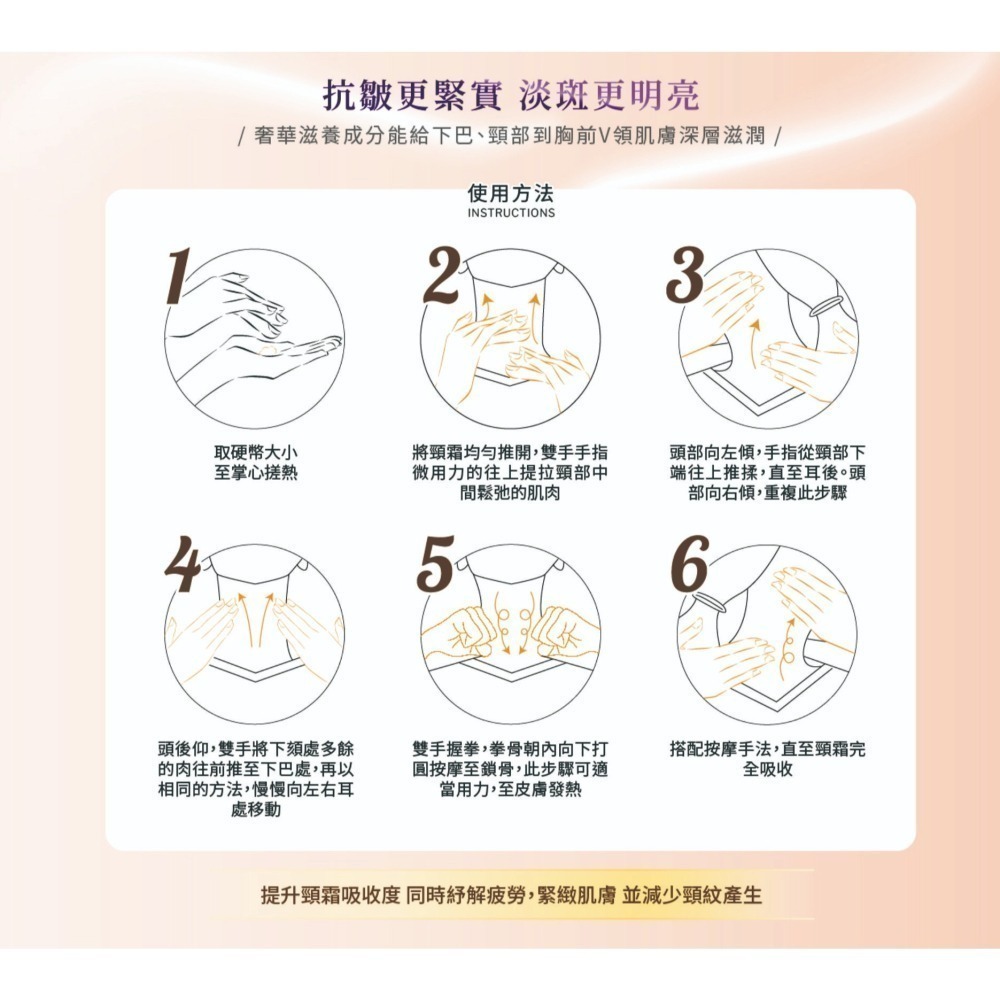 抗皺更緊實 淡斑更明亮

/ 奢華滋養成分能給下巴、頸部到胸前V領肌膚深層滋潤 /

使用方法
INSTRUCTIONS

1

取硬幣大小至掌心搓熱

2

將頸霜均勻推開，雙手手指微用力的往上提拉頸部中間鬆弛的肌肉

3

頭部向左傾，手指從頸部下端往上推揉，直至耳後。頭部向右傾，重複此步驟

4

頭後仰，雙手將下頦處多餘的肉往前推至下巴處，再以相同的方法，慢慢向左右耳處移動

5

雙手握拳，拳骨朝內向下打圓按摩至鎖骨，此步驟可適當用力，至皮膚發熱

6

搭配按摩手法，直至頸霜完全吸收

提升頸霜吸收度 同時紓解疲勞，緊緻肌膚 並減少頸紋產生