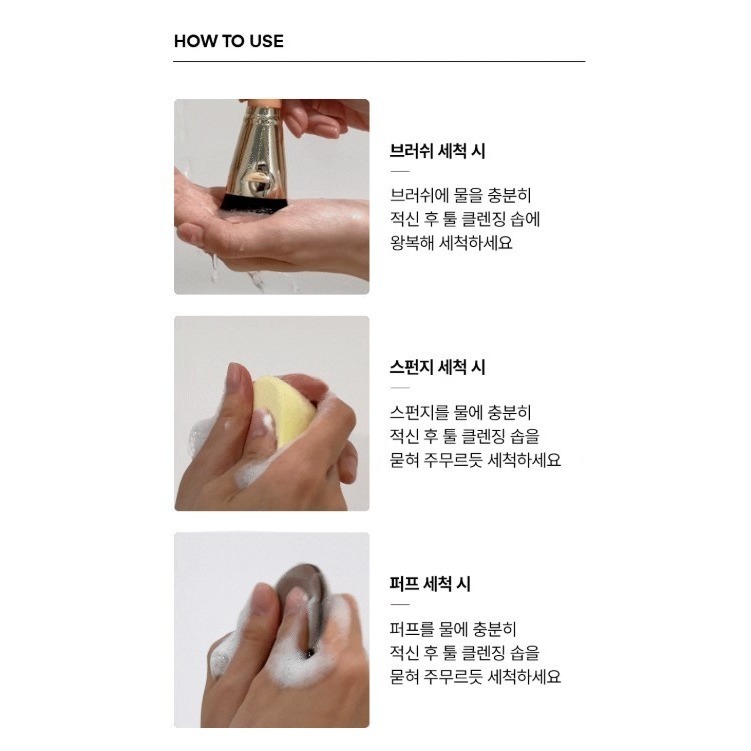 HOW TO USE

브러쉬 세척 시

브러쉬에 물을 충분히 적신 후 툴 클렌징 솝에 왕복해 세척하세요

스펀지 세척 시

스펀지를 물에 충분히 적신 후 툴 클렌징 솝을 묻혀 주무르듯 세척하세요

퍼프 세척 시

퍼프를 물에 충분히 적신 후 툴 클렌징 솝을 묻혀 주무르듯 세척하세요