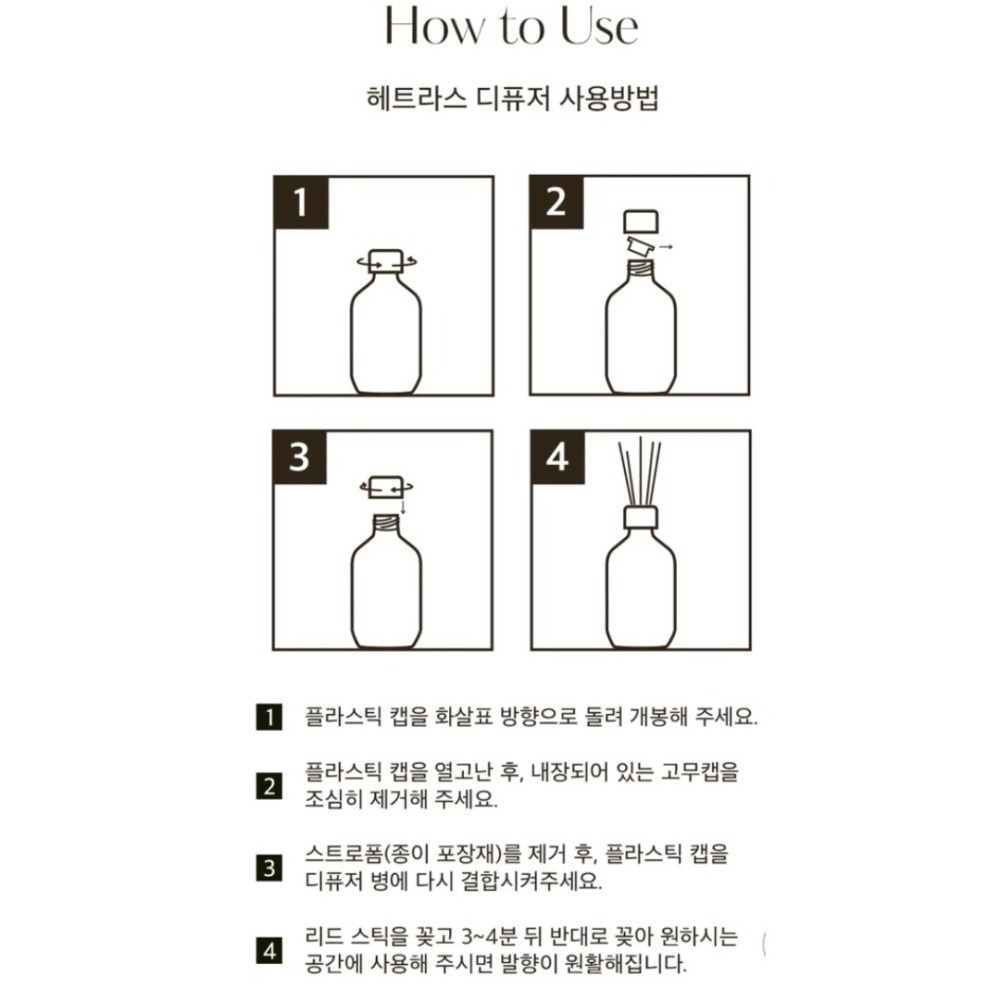 How to Use

헤트라스 디퓨저 사용방법

1

2

3

4

1 플라스틱 캡을 화살표 방향으로 돌려 개봉해 주세요.

2 플라스틱 캡을 열고난 후, 내장되어 있는 고무캡을 조심히 제거해 주세요.

3 스트로폼(종이 포장재)를 제거 후, 플라스틱 캡을 디퓨저 병에 다시 결합시켜주세요.

4 리드 스틱을 꽂고 3~4분 뒤 반대로 꽂아 원하시는 공간에 사용해 주시면 발향이 원활해집니다.