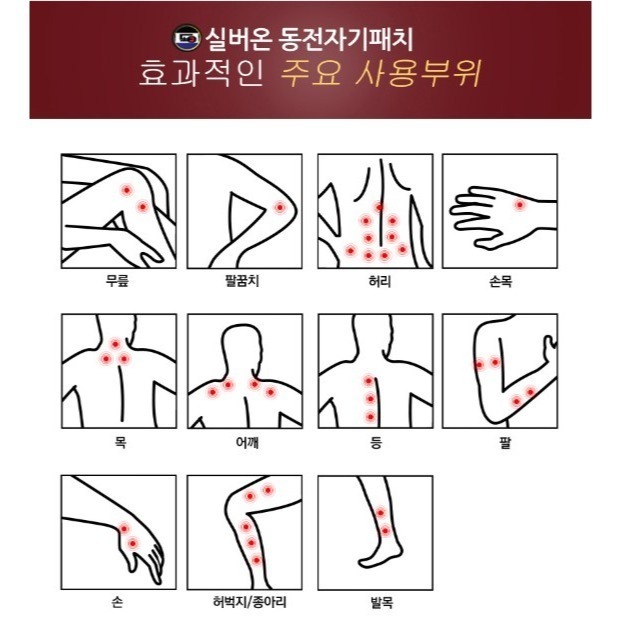 실버온 동전자기패치
효과적인 주요 사용부위

무릎

팔꿈치

허리

손목

목

어깨

등

팔

손

허벅지/종아리

발목