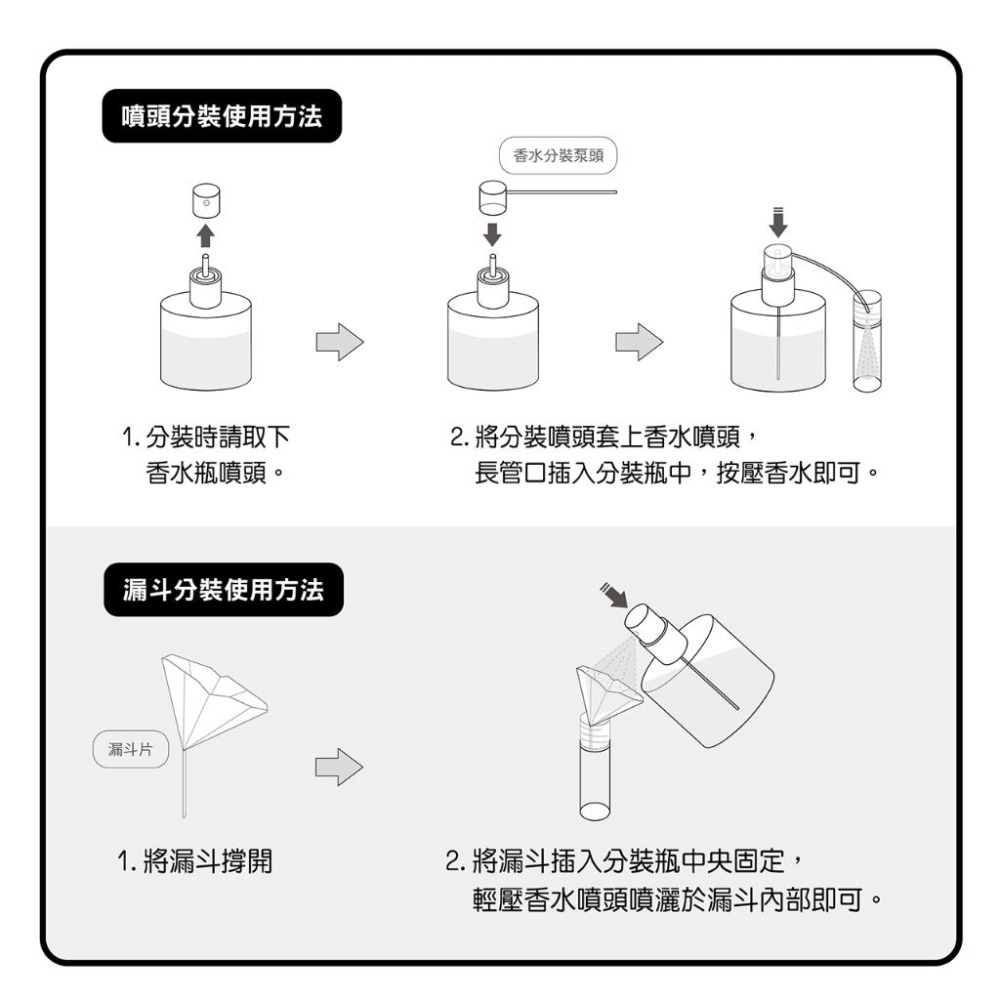 噴頭分裝使用方法

香水分裝泵頭

1. 分裝時請取下香水瓶噴頭。

2. 將分裝噴頭套上香水噴頭，長管口插入分裝瓶中，按壓香水即可。

漏斗分裝使用方法

漏斗片

1. 將漏斗撐開

2. 將漏斗插入分裝瓶中央固定，輕壓香水噴頭噴灑於漏斗內部即可。