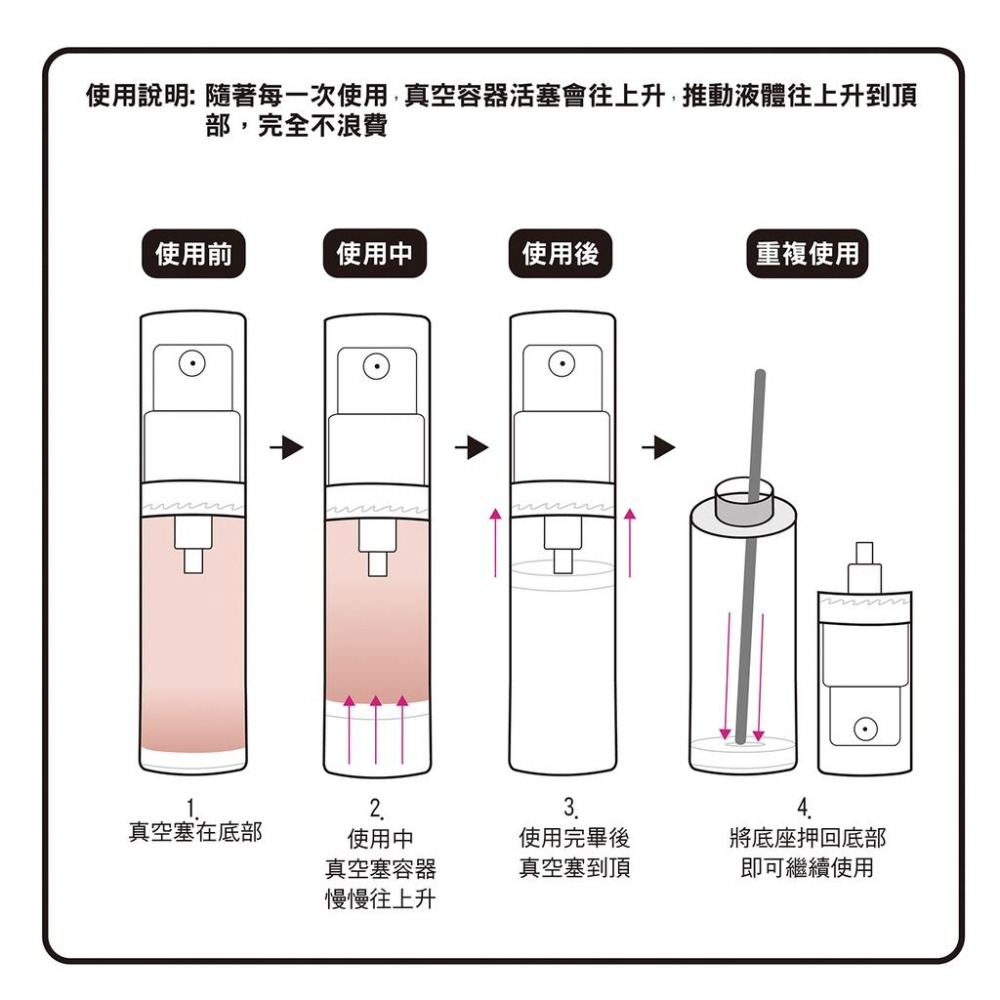 使用說明: 隨著每一次使用，真空容器活塞會往上升，推動液體往上升到頂部，完全不浪費

使用前

使用中

使用後

重複使用

1.
真空塞在底部

2.
使用中
真空塞容器
慢慢往上升

3.
使用完畢後
真空塞到頂

4.
將底座押回底部
即可繼續使用