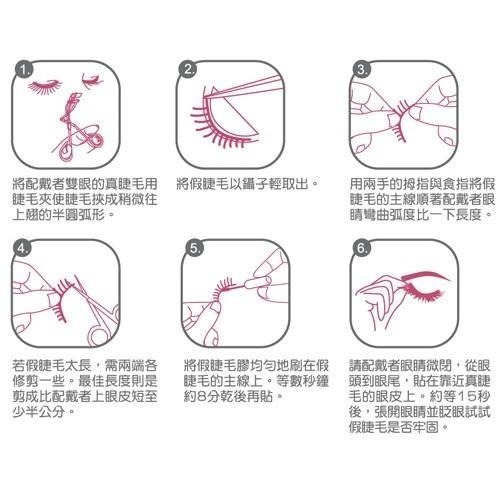 1.

將配戴者雙眼的真睫毛用睫毛夾使睫毛挾成稍微往上翹的半圓弧形。

2.

將假睫毛以鑷子輕取出。

3.

用兩手的拇指與食指將假睫毛的主線順著配戴者眼睛彎曲弧度比一下長度。

4.

若假睫毛太長，需兩端各修剪一些。最佳長度則是剪成比配戴者上眼皮短至少半公分。

5.

將假睫毛膠均勻地刷在假睫毛的主線上。等數秒鐘約8分乾後再貼。

6.

請配戴者眼睛微閉，從眼頭到眼尾，貼在靠近真睫毛的眼皮上。約等15秒後，張開眼睛並眨眼試試假睫毛是否牢固。