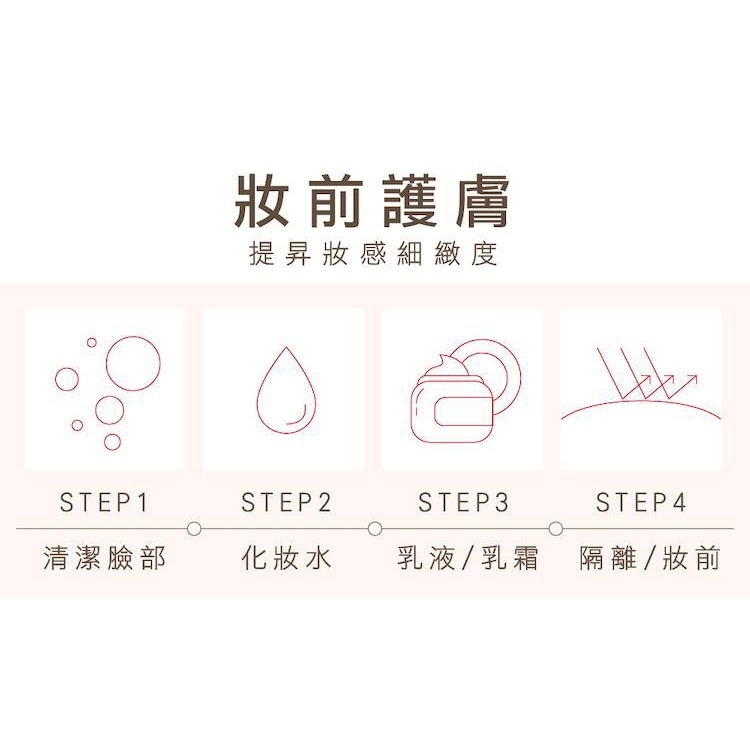 妝前護膚
提昇妝感細緻度

STEP1
清潔臉部

STEP2
化妝水

STEP3
乳液/乳霜

STEP4
隔離/妝前